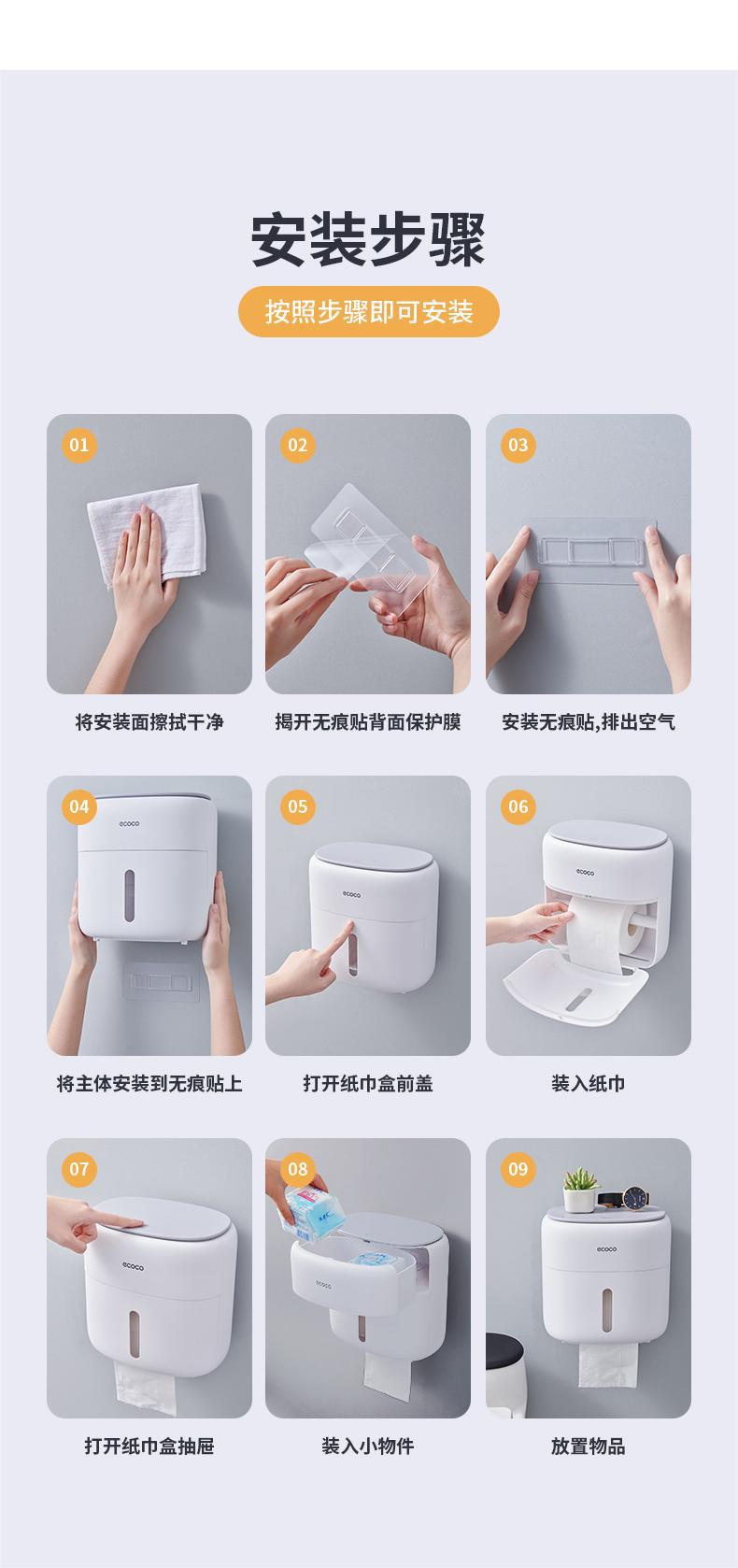 安装步骤

按照步骤即可安装

01

将安装面擦拭干净

02

揭开无痕贴背面保护膜

03

安装无痕贴,排出空气

04

ecoco

将主体安装到无痕贴上

05

ecoco

打开纸巾盒前盖

06

ecoco

装入纸巾

07

ecoco

打开纸巾盒抽屉

08

ecoco

装入小物件

09

ecoco

放置物品