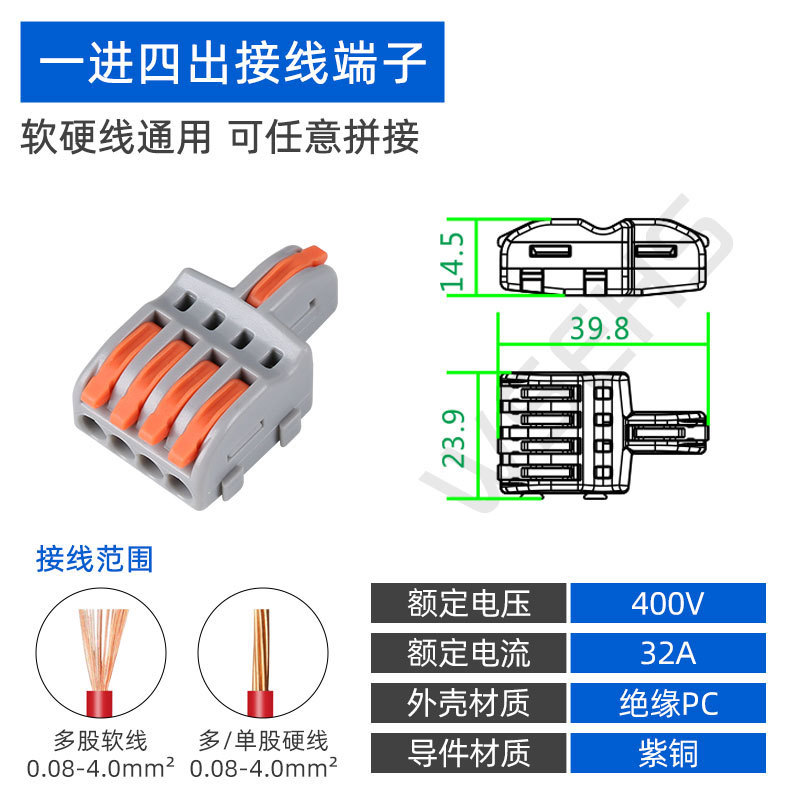 一进四出接线端子

软硬线通用 可任意拼接

14.5

39.8

23.9

接线范围

多股软线
0.08-4.0mm²

多/单股硬线
0.08-4.0mm²

| 额定电压 | 400V |
|---|---|
| 额定电流 | 32A |
| 外壳材质 | 绝缘PC |
| 导件材质 | 紫铜 |