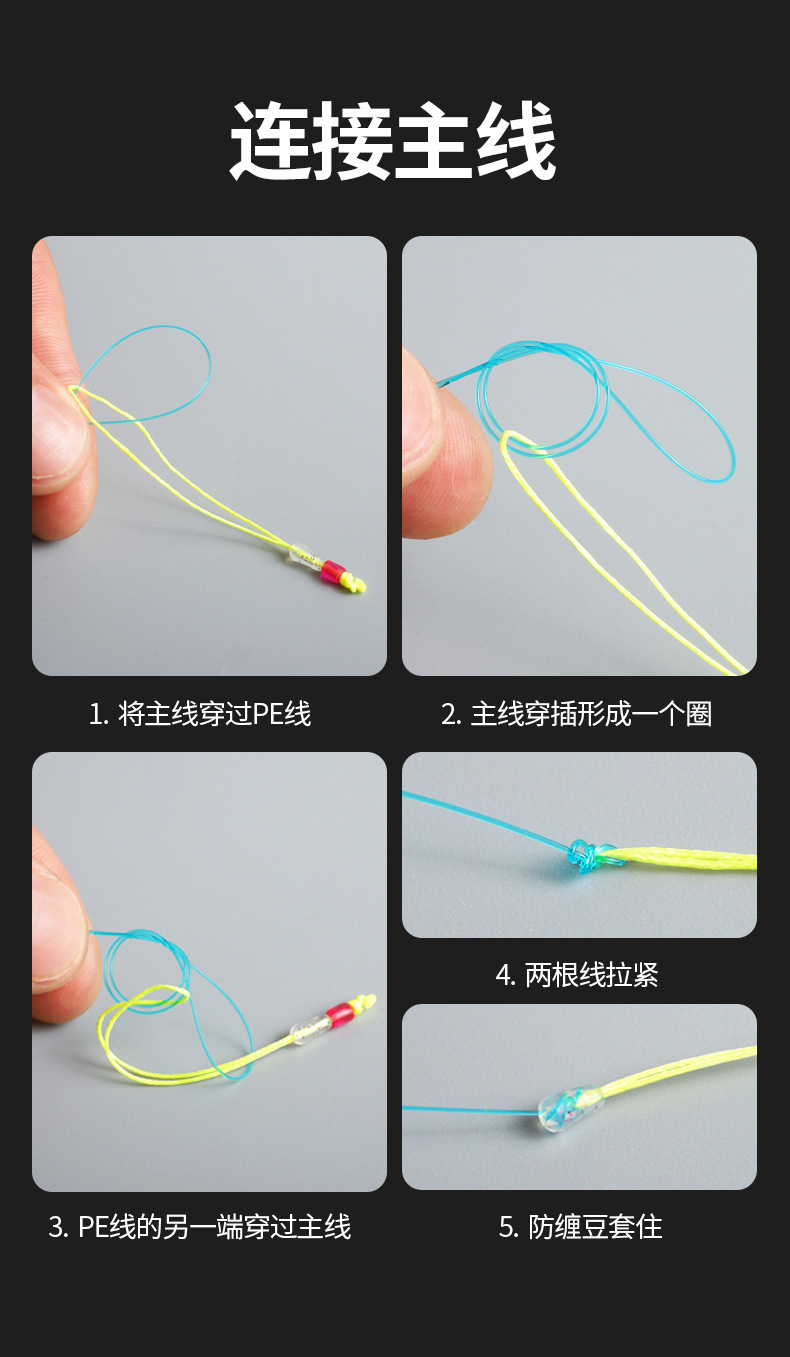 连接主线

1. 将主线穿过PE线

2. 主线穿插形成一个圈

3. PE线的另一端穿过主线

4. 两根线拉紧

5. 防缠豆套住