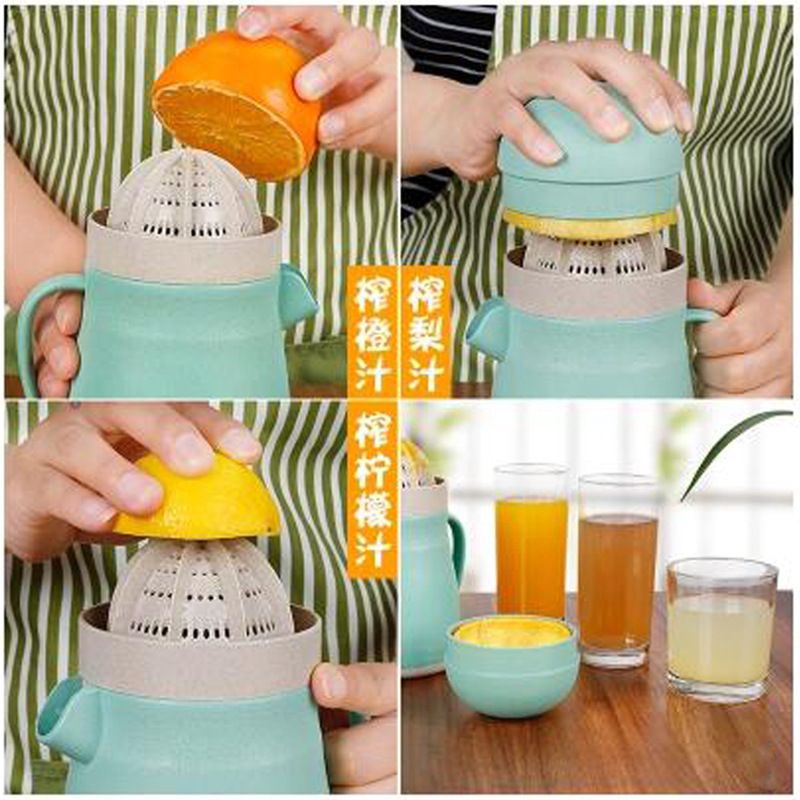 榨橙汁

榨梨汁

榨柠檬汁