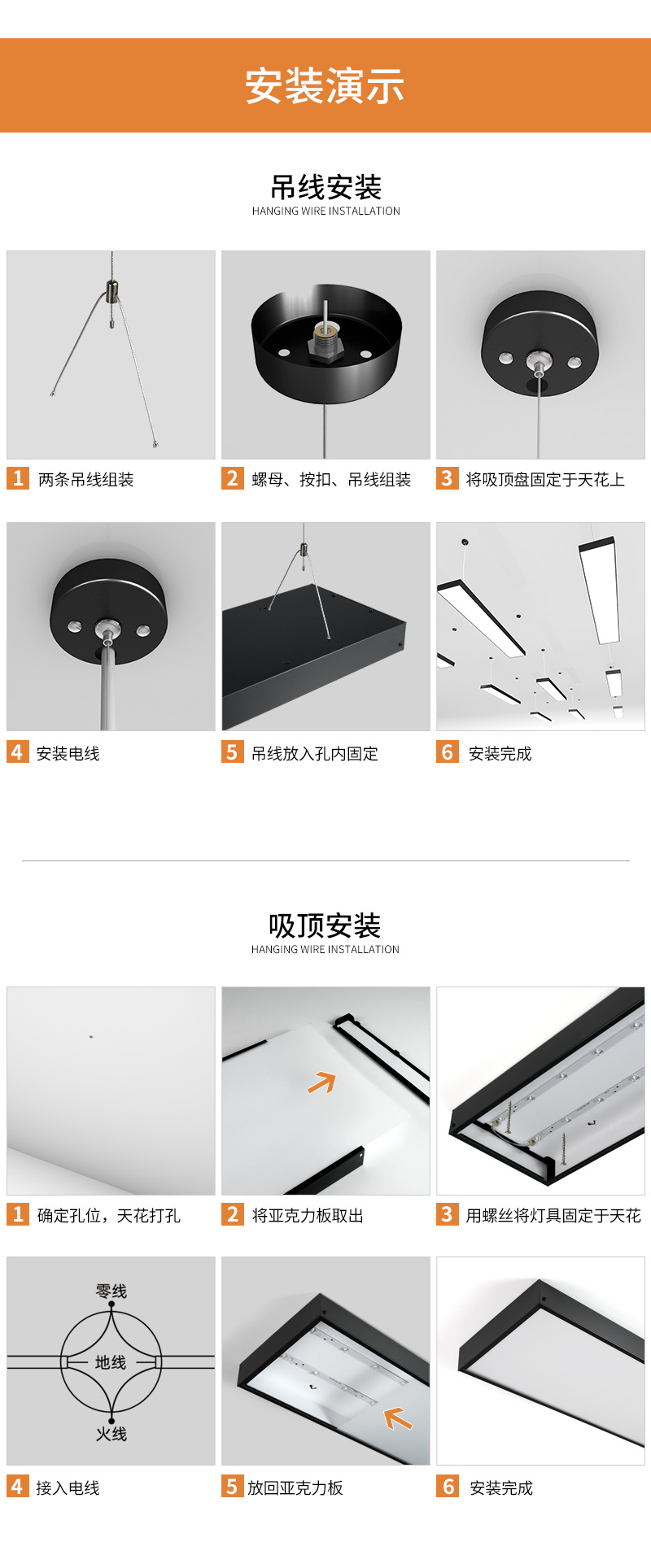 安装演示

吊线安装
HANGING WIRE INSTALLATION

1 两条吊线组装

2 螺母、按扣、吊线组装

3 将吸顶盘固定于天花上

4 安装电线

5 吊线放入孔内固定

6 安装完成

吸顶安装
HANGING WIRE INSTALLATION

1 确定孔位，天花打孔

2 将亚克力板取出

3 用螺丝将灯具固定于天花

零线
地线
火线

4 接入电线

5 放回亚克力板

6 安装完成