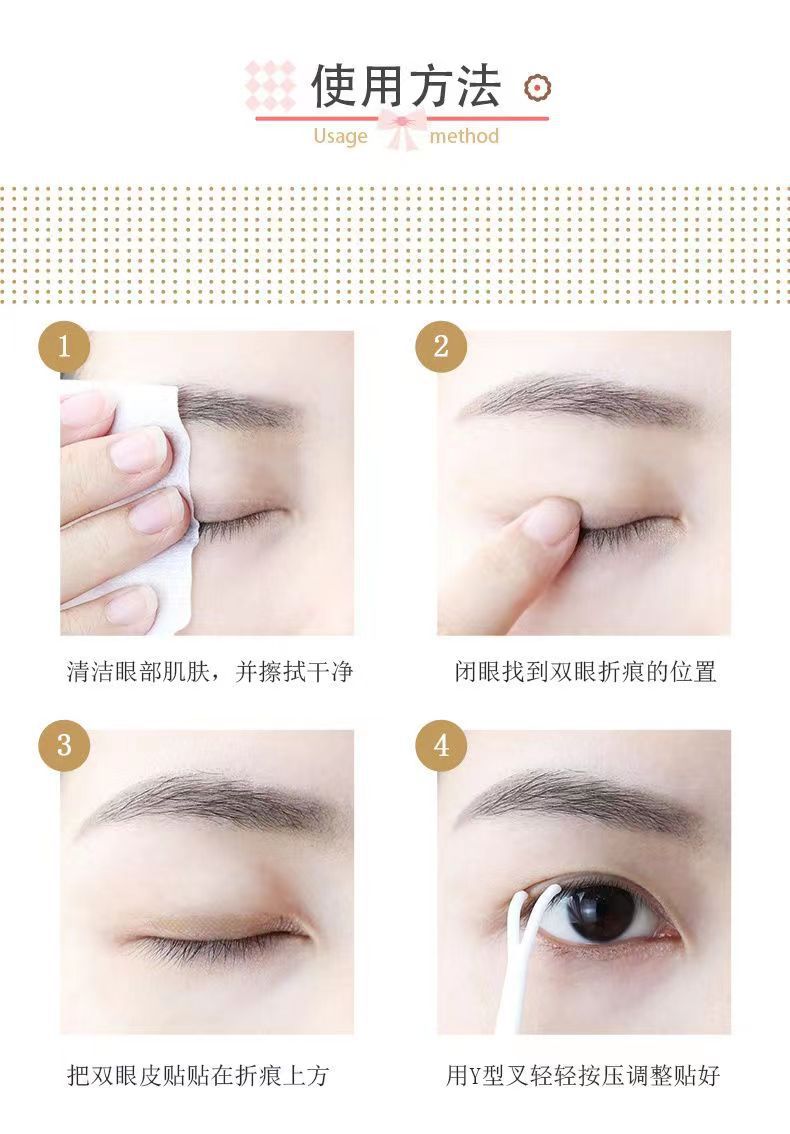 使用方法
Usage method

1

清洁眼部肌肤，并擦拭干净

2

闭眼找到双眼折痕的位置

3

把双眼皮贴贴在折痕上方

4

用Y型叉轻轻按压调整贴好