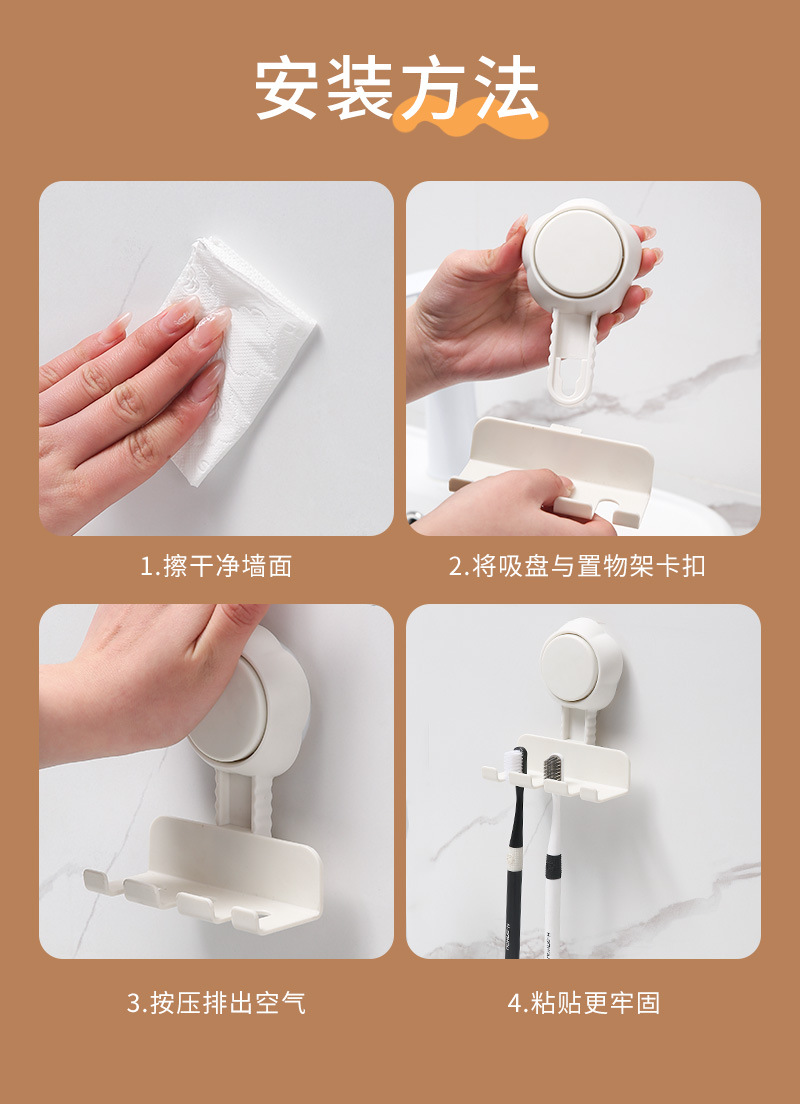 安装方法

1.擦干净墙面

2.将吸盘与置物架卡扣

3.按压排出空气

4.粘贴更牢固