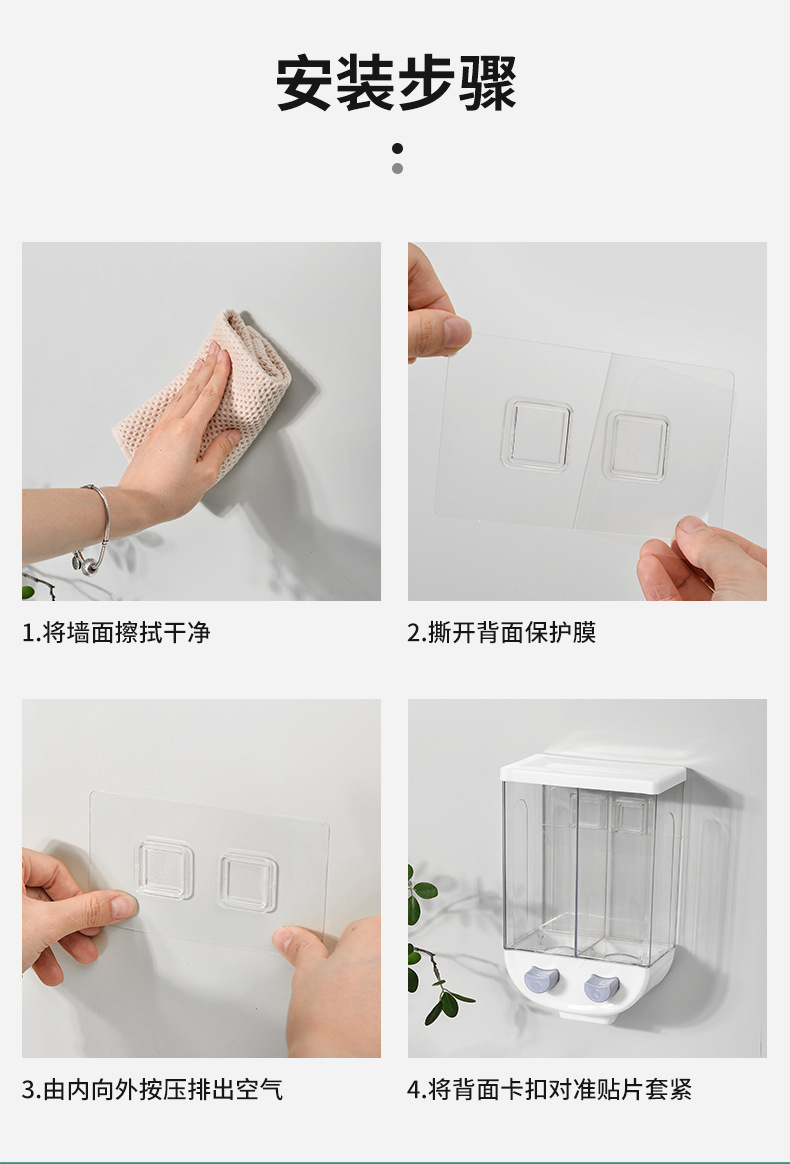 安装步骤

1.将墙面擦拭干净

2.撕开背面保护膜

3.由内向外按压排出空气

4.将背面卡扣对准贴片套紧