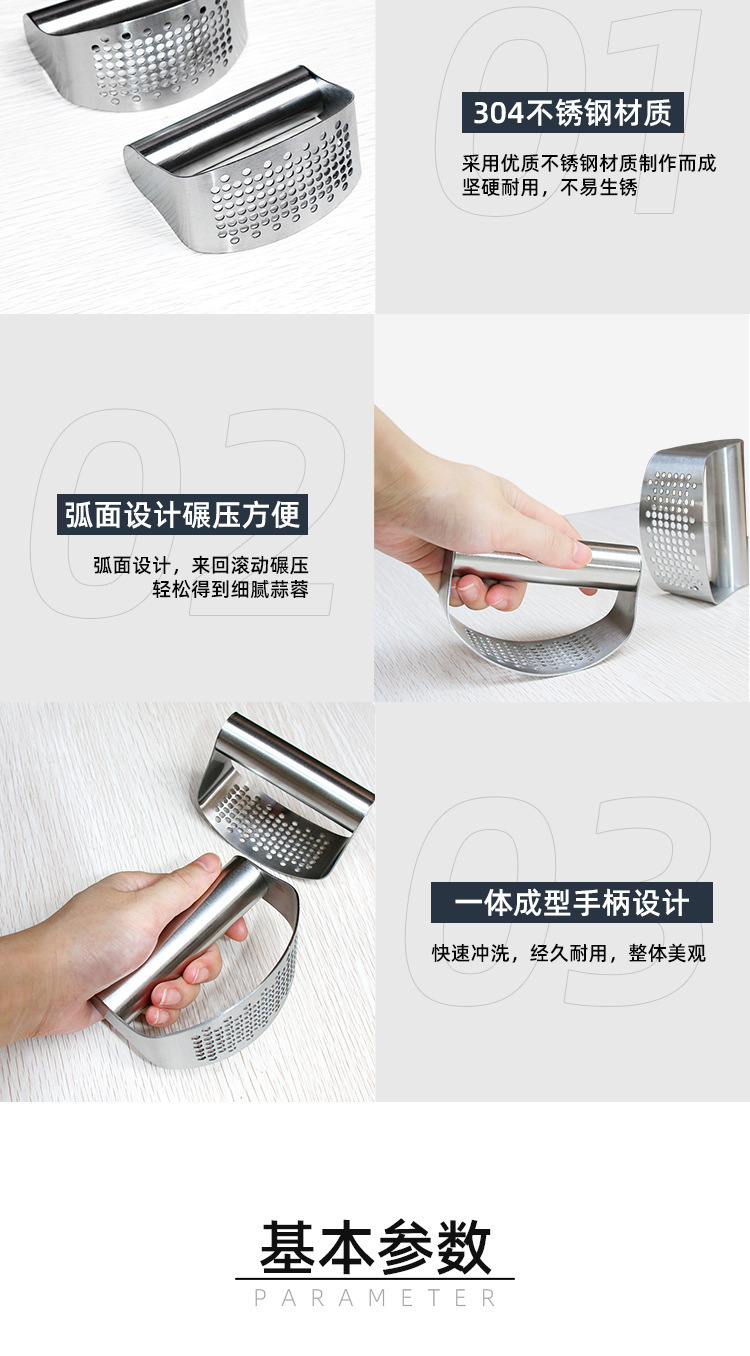 01
304不锈钢材质
采用优质不锈钢材质制作而成
坚硬耐用，不易生锈

02
弧面设计碾压方便
弧面设计，来回滚动碾压
轻松得到细腻蒜蓉

03
一体成型手柄设计
快速冲洗，经久耐用，整体美观

基本参数
PARAMETER