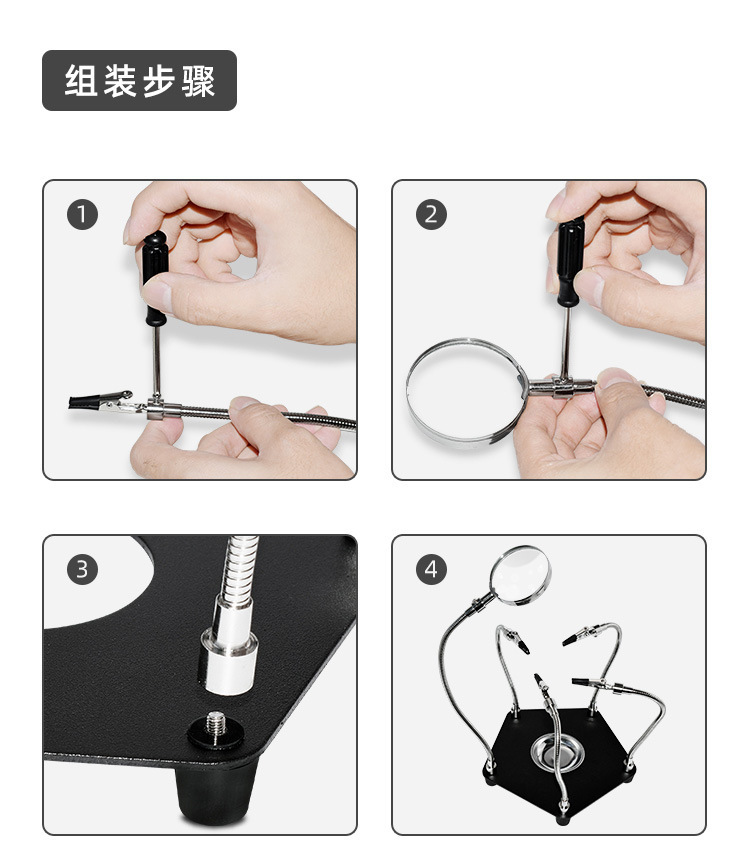 组装步骤

1

2

3

4