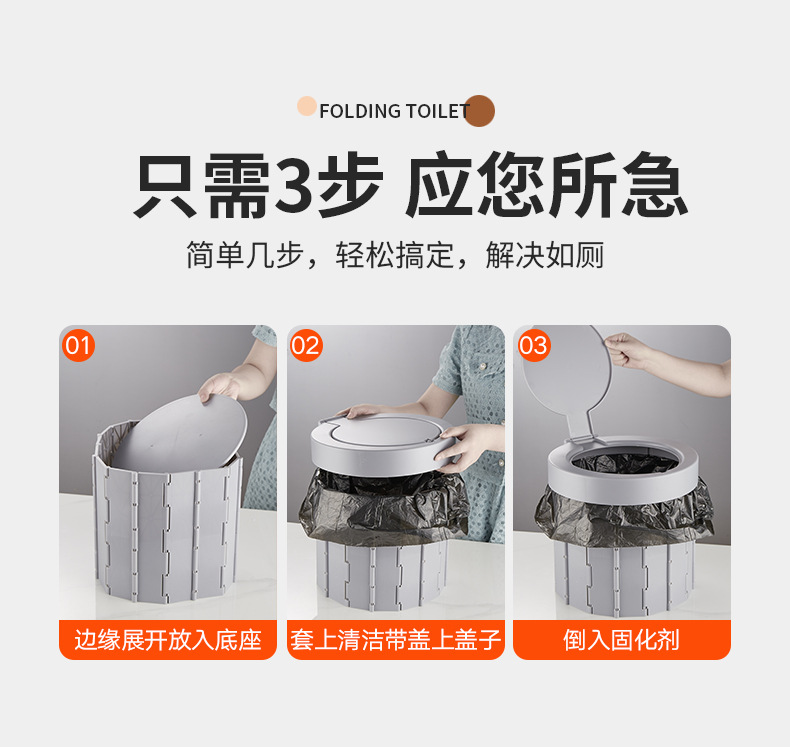 FOLDING TOILET

只需3步 应您所急

简单几步，轻松搞定，解决如厕

01

边缘展开放入底座

02

套上清洁带盖上盖子

03

倒入固化剂