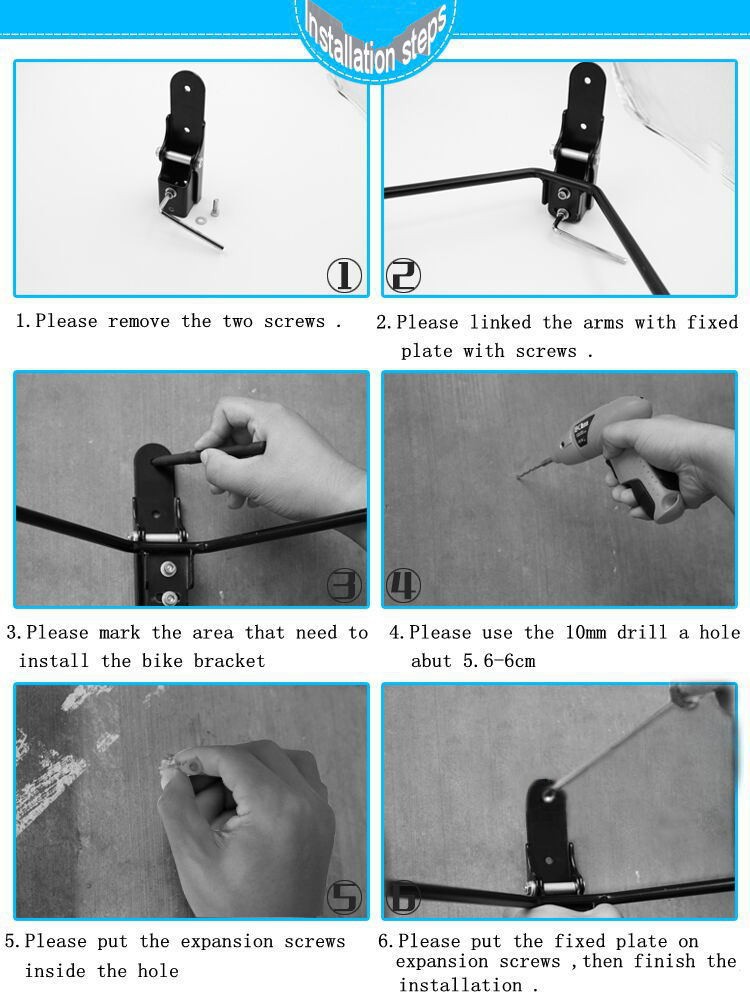 Installation steps

①

②

1. Please remove the two screws .

2. Please linked the arms with fixed plate with screws .

③

④

3. Please mark the area that need to install the bike bracket

4. Please use the 10mm drill a hole abut 5.6-6cm

⑤

⑥

5. Please put the expansion screws inside the hole

6. Please put the fixed plate on expansion screws ,then finish the installation .