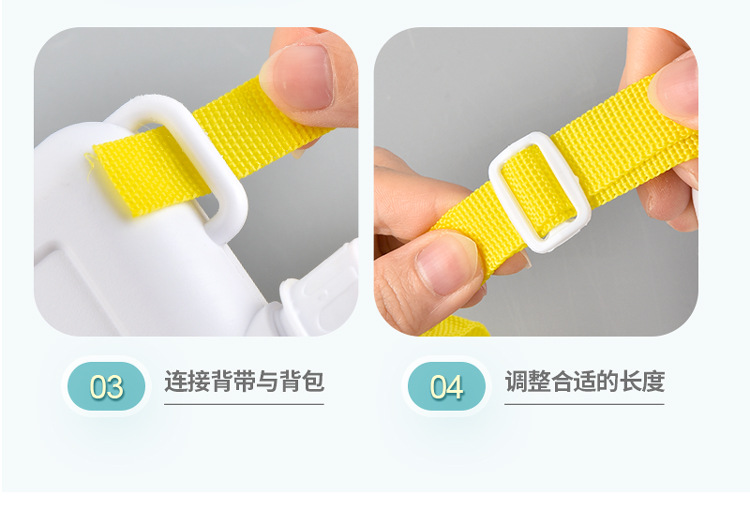 03 连接背带与背包

04 调整合适的长度