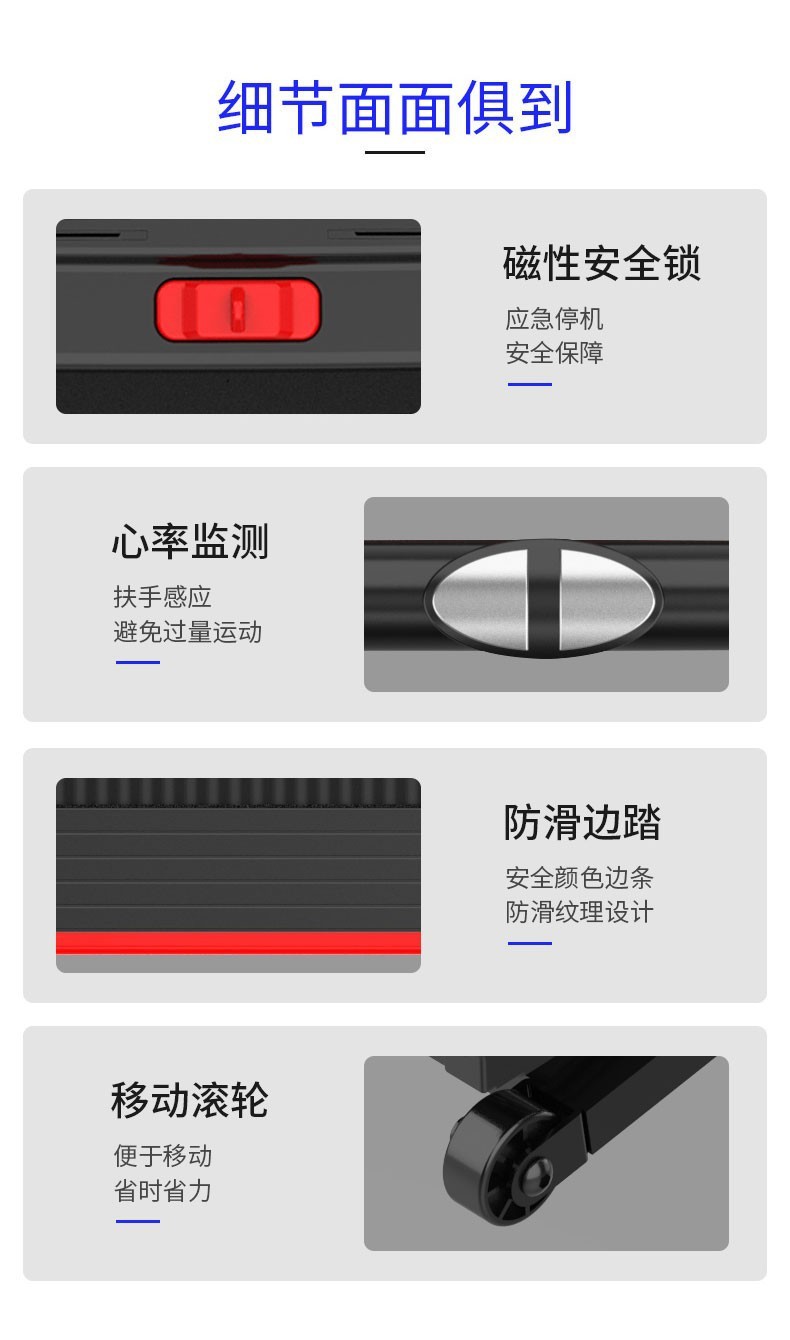 细节面面俱到

磁性安全锁
应急停机
安全保障

心率监测
扶手感应
避免过量运动

防滑边踏
安全颜色边条
防滑纹理设计

移动滚轮
便于移动
省时省力