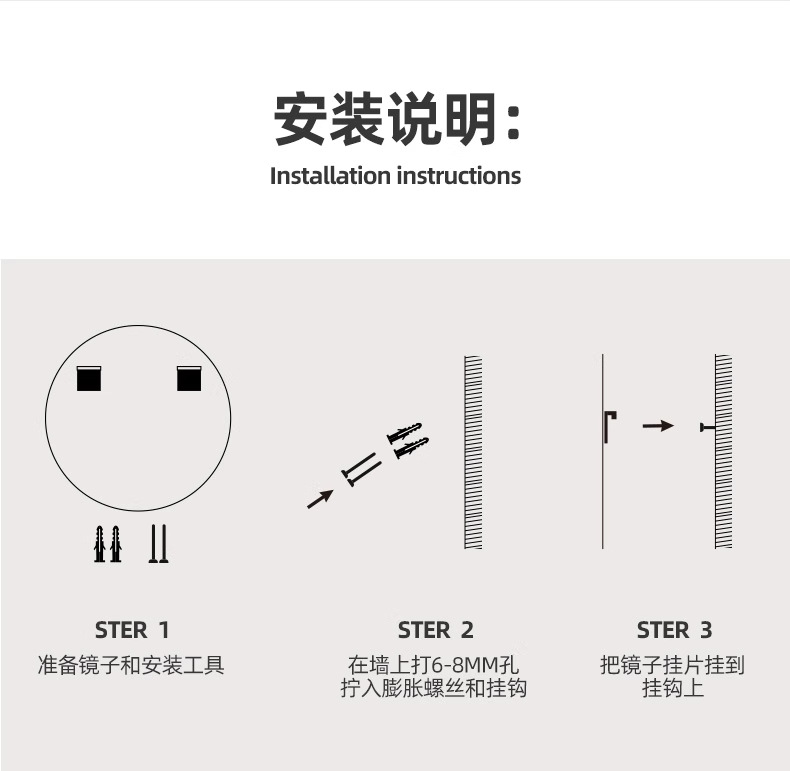 安装说明:

Installation instructions

STER 1

准备镜子和安装工具

STER 2

在墙上打6-8MM孔
拧入膨胀螺丝和挂钩

STER 3

把镜子挂片挂到
挂钩上