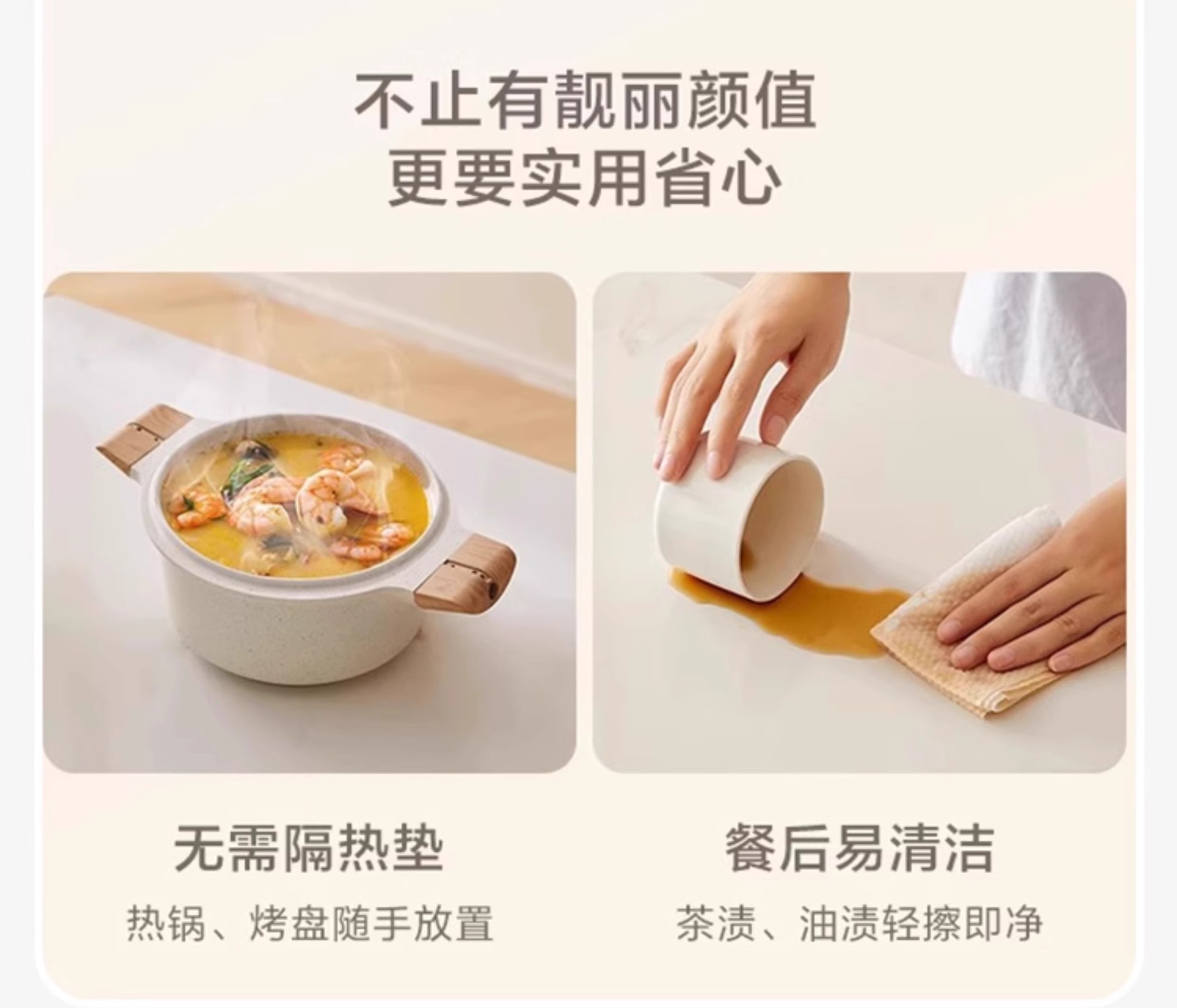 不止有靓丽颜值
更要实用省心

无需隔热垫
热锅、烤盘随手放置

餐后易清洁
茶渍、油渍轻擦即净