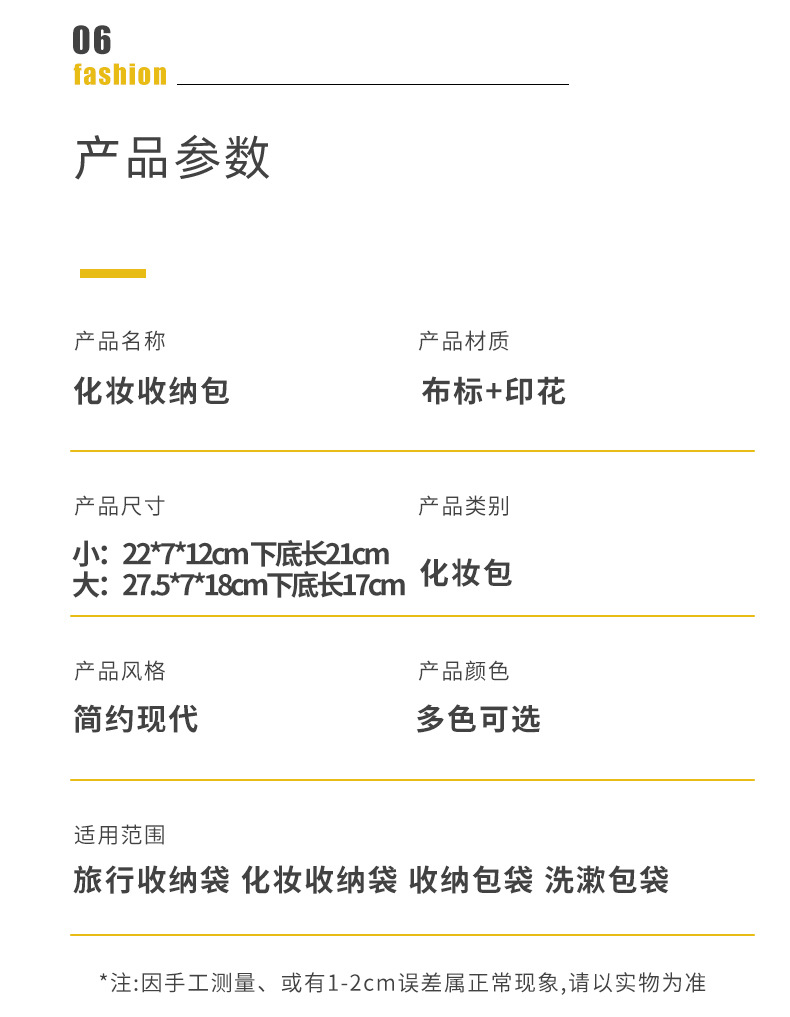 06
fashion

产品参数

产品名称
化妆收纳包

产品材质
布标+印花

产品尺寸
小：22*7*12cm下底长21cm
大：27.5*7*18cm下底长17cm

产品类别
化妆包

产品风格
简约现代

产品颜色
多色可选

适用范围
旅行收纳袋 化妆收纳袋 收纳包袋 洗漱包袋

*注:因手工测量、或有1-2cm误差属正常现象,请以实物为准