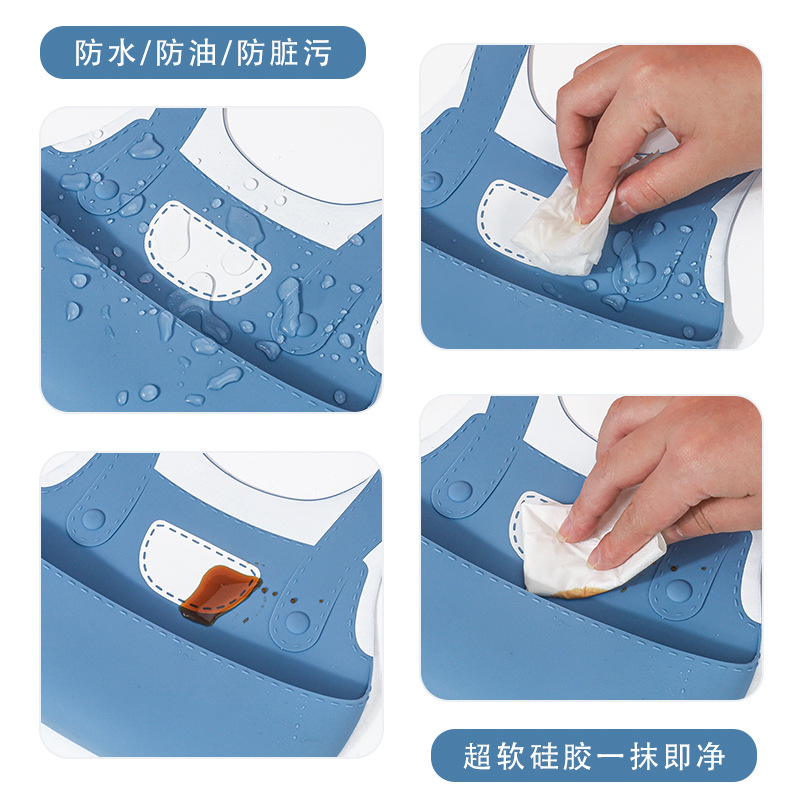 防水/防油/防脏污

超软硅胶一抹即净