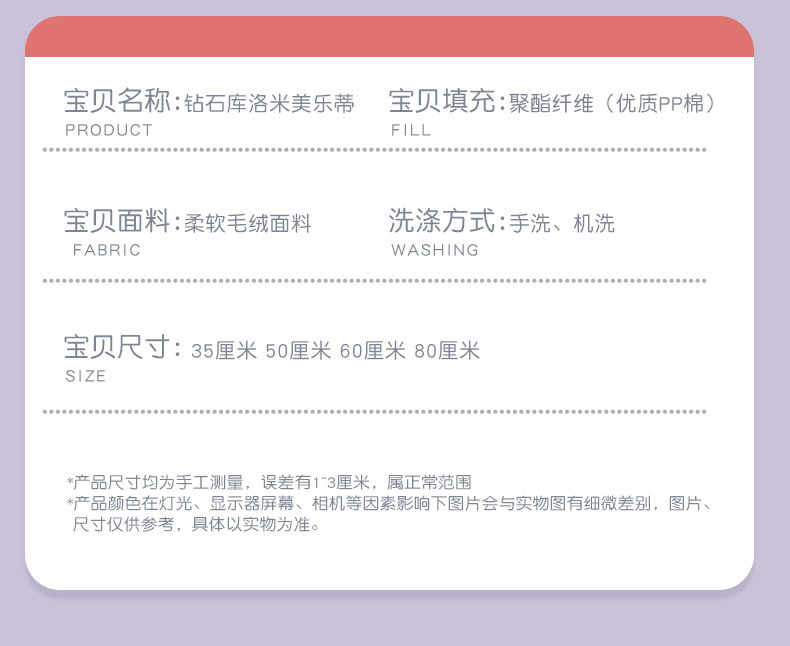 宝贝名称:钻石库洛米美乐蒂
PRODUCT

宝贝填充:聚酯纤维（优质PP棉）
FILL

宝贝面料:柔软毛绒面料
FABRIC

洗涤方式:手洗、机洗
WASHING

宝贝尺寸: 35厘米 50厘米 60厘米 80厘米
SIZE

*产品尺寸均为手工测量，误差有1~3厘米，属正常范围
*产品颜色在灯光、显示器屏幕、相机等因素影响下图片会与实物图有细微差别，图片、尺寸仅供参考，具体以实物为准。