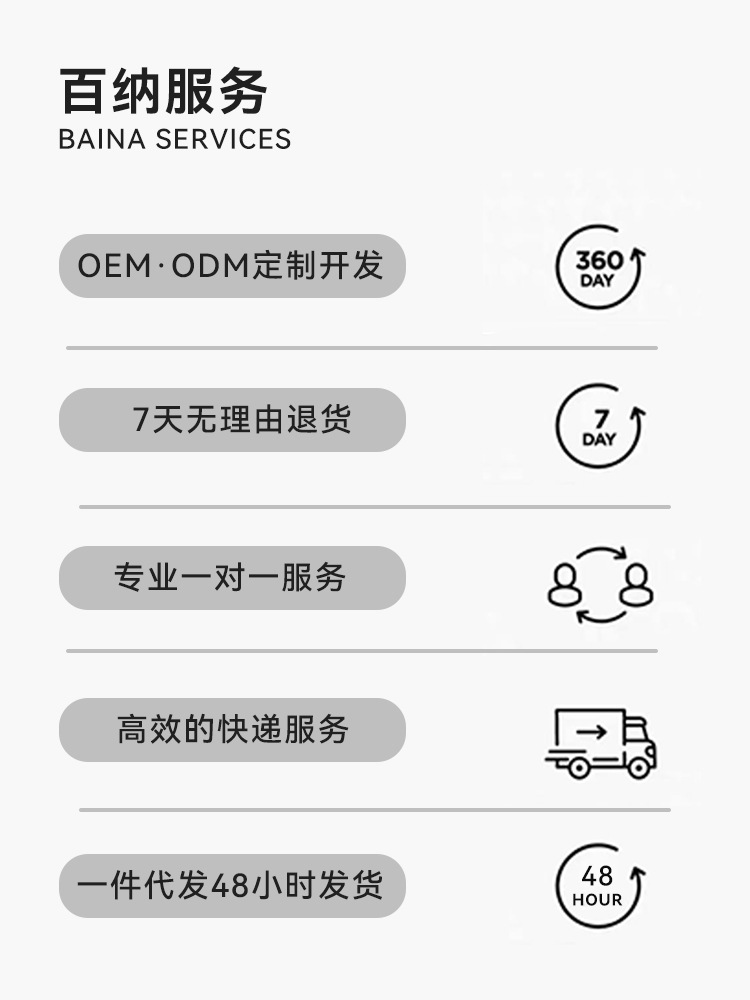 百纳服务
BAINA SERVICES

OEM·ODM定制开发

360
DAY

7天无理由退货

7
DAY

专业一对一服务

高效的快递服务

一件代发48小时发货

48
HOUR