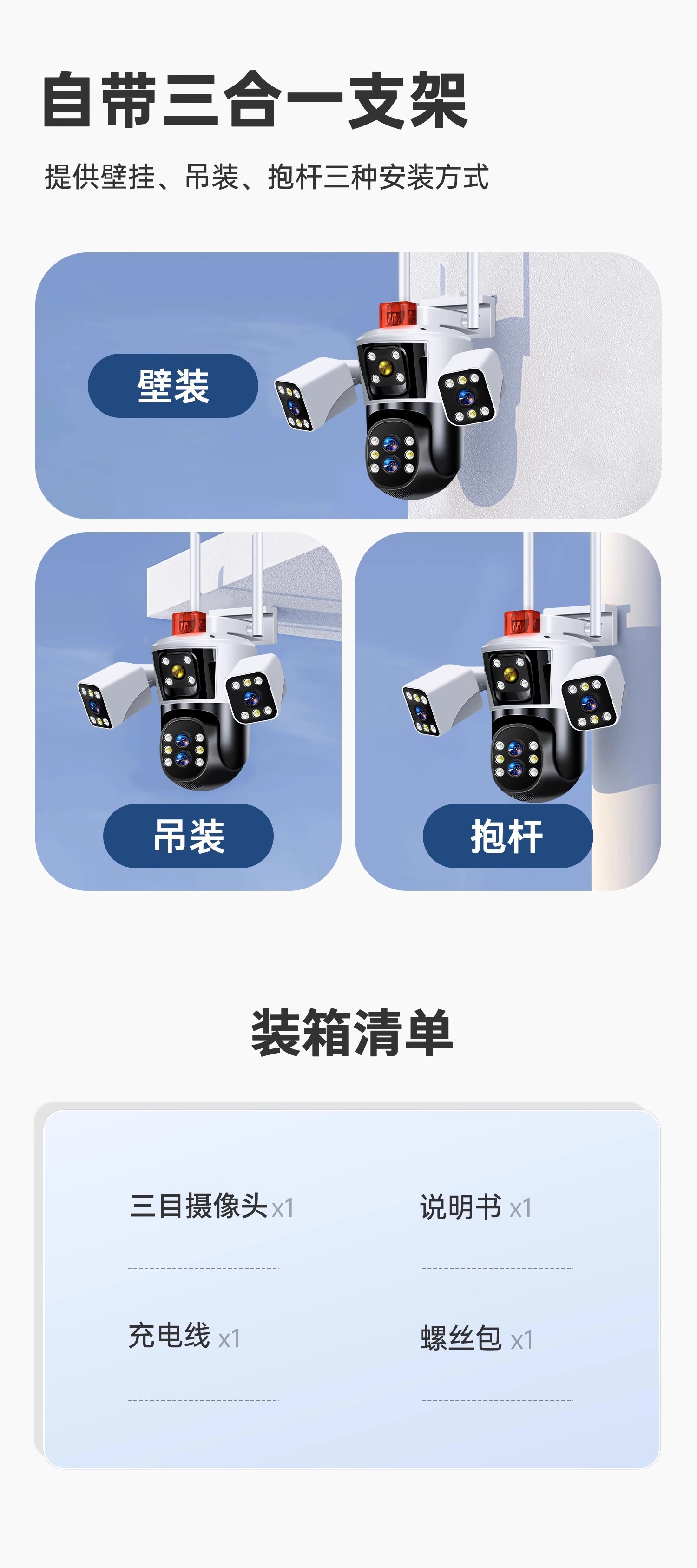 自带三合一支架

提供壁挂、吊装、抱杆三种安装方式

壁装

吊装

抱杆

装箱清单

三目摄像头 x1

说明书 x1

充电线 x1

螺丝包 x1