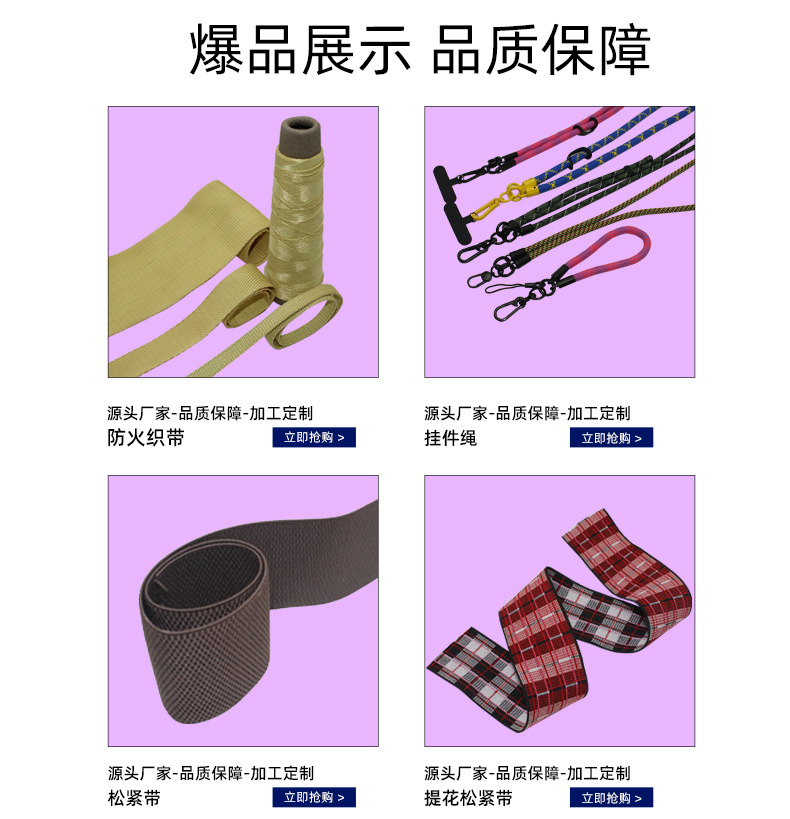 爆品展示 品质保障

源头厂家-品质保障-加工定制
防火织带
立即抢购 >

源头厂家-品质保障-加工定制
挂件绳
立即抢购 >

源头厂家-品质保障-加工定制
松紧带
立即抢购 >

源头厂家-品质保障-加工定制
提花松紧带
立即抢购 >