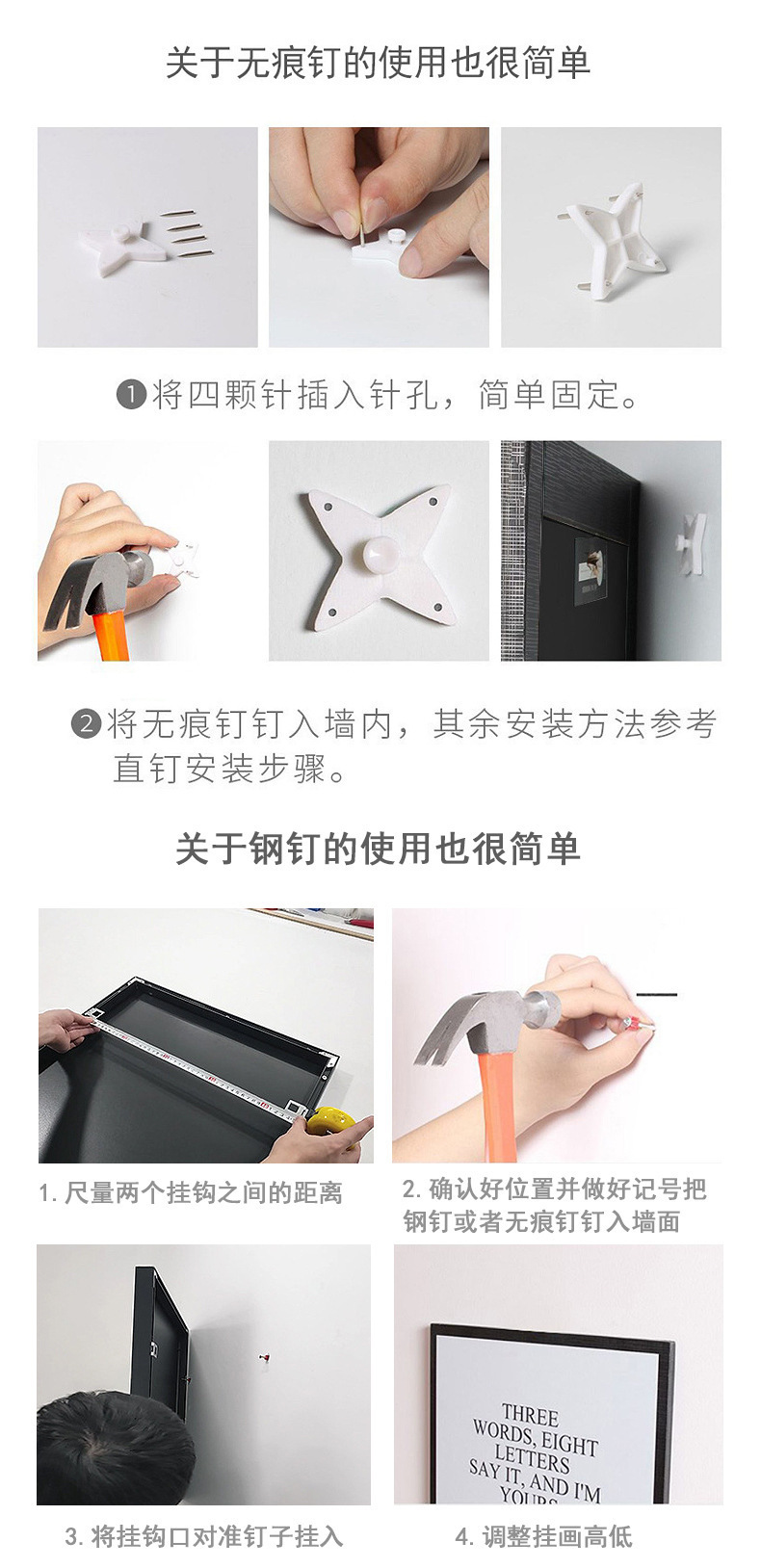 关于无痕钉的使用也很简单

❶将四颗针插入针孔，简单固定。

❷将无痕钉钉入墙内，其余安装方法参考直钉安装步骤。

关于钢钉的使用也很简单

1. 尺量两个挂钩之间的距离

2. 确认好位置并做好记号把钢钉或者无痕钉钉入墙面

3. 将挂钩口对准钉子挂入

THREE WORDS, EIGHT LETTERS SAY IT, AND I'M YOURS

4. 调整挂画高低