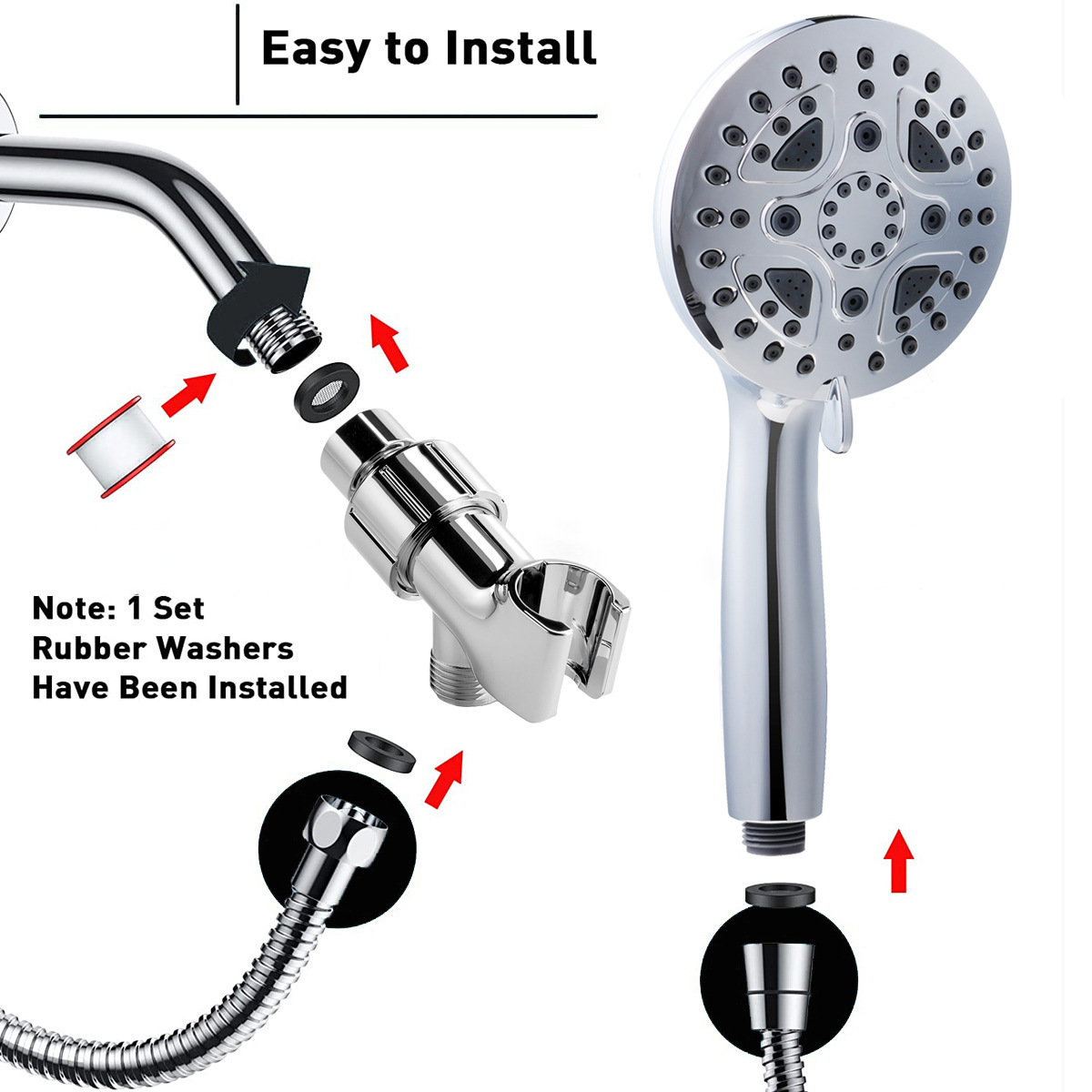 Easy to Install

Note: 1 Set Rubber Washers Have Been Installed