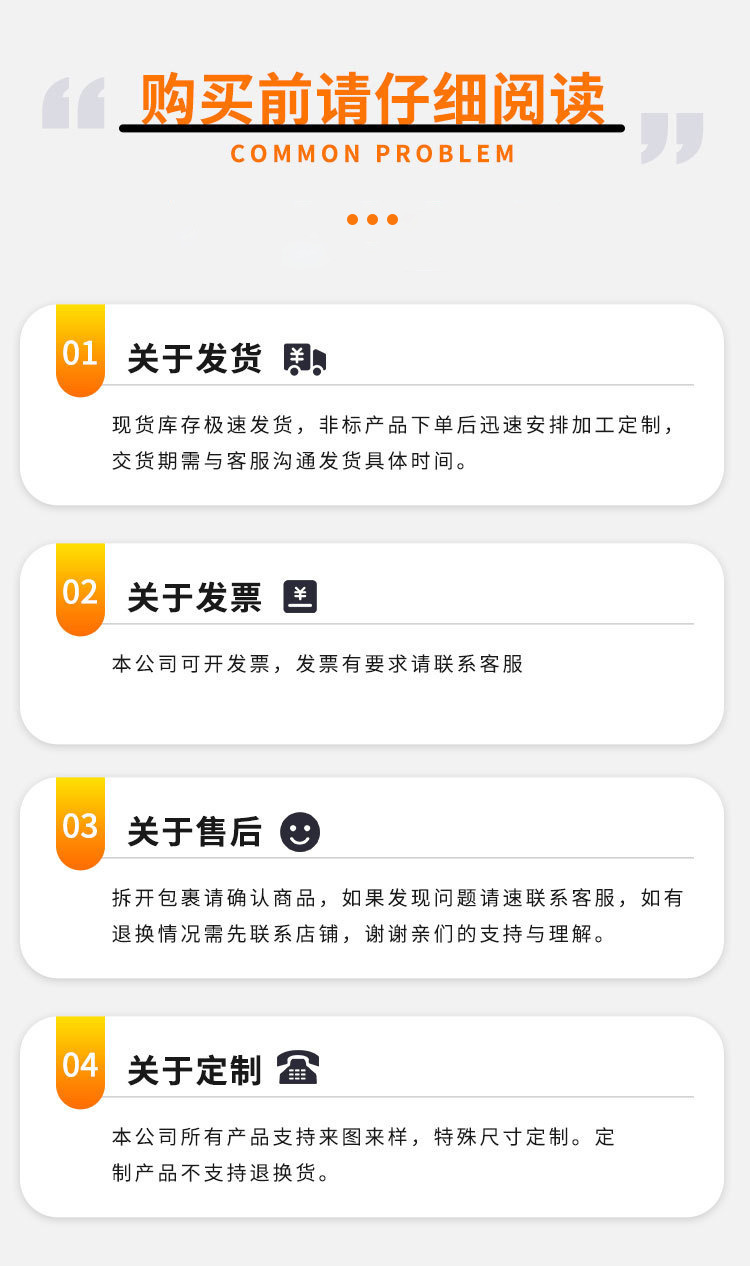 购买前请仔细阅读
COMMON PROBLEM

01
关于发货

现货库存极速发货，非标产品下单后迅速安排加工定制，交货期需与客服沟通发货具体时间。

02
关于发票

本公司可开发票，发票有要求请联系客服

03
关于售后

拆开包裹请确认商品，如果发现问题请速联系客服，如有退换情况需先联系店铺，谢谢亲们的支持与理解。

04
关于定制

本公司所有产品支持来图来样，特殊尺寸定制。定制产品不支持退换货。