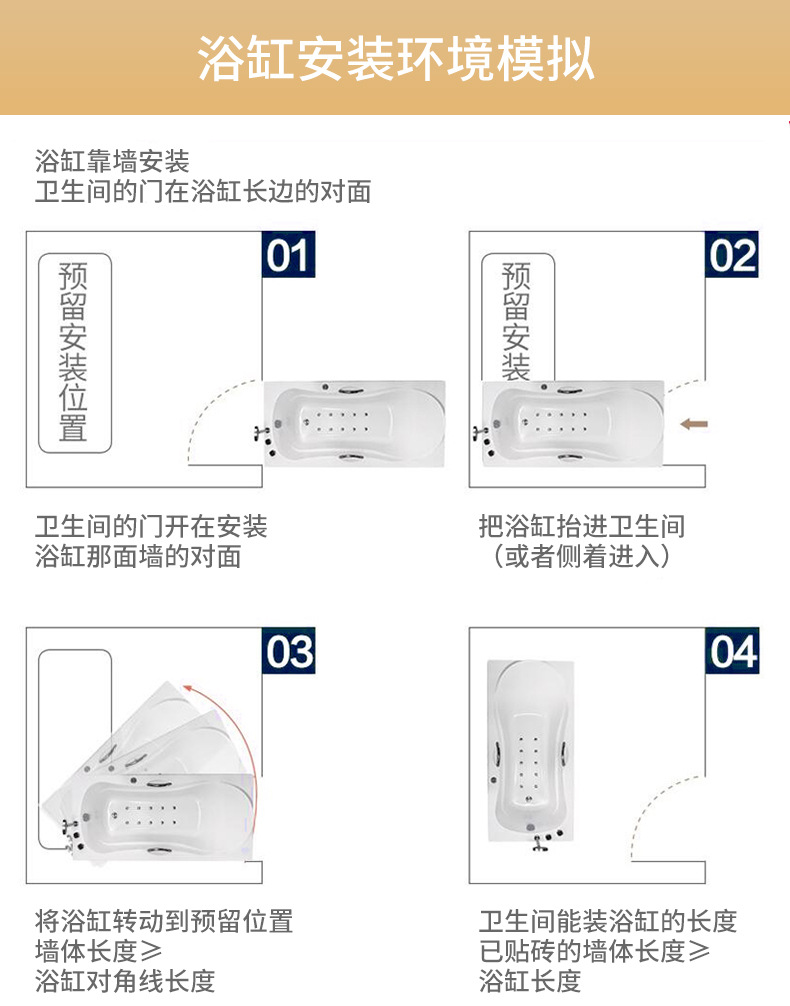 浴缸安装环境模拟

浴缸靠墙安装
卫生间的门在浴缸长边的对面

01

预留安装位置

卫生间的门开在安装浴缸那面墙的对面

02

预留安装

把浴缸抬进卫生间
（或者侧着进入）

03

将浴缸转动到预留位置
墙体长度≥
浴缸对角线长度

04

卫生间能装浴缸的长度
已贴砖的墙体长度≥
浴缸长度