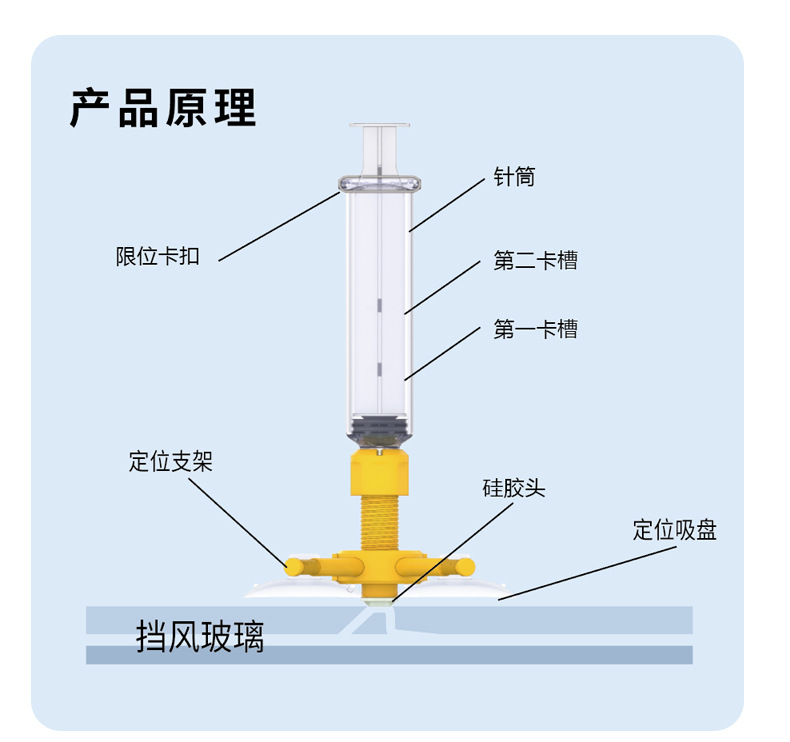 产品原理

针筒

限位卡扣

第二卡槽

第一卡槽

定位支架

硅胶头

定位吸盘

挡风玻璃