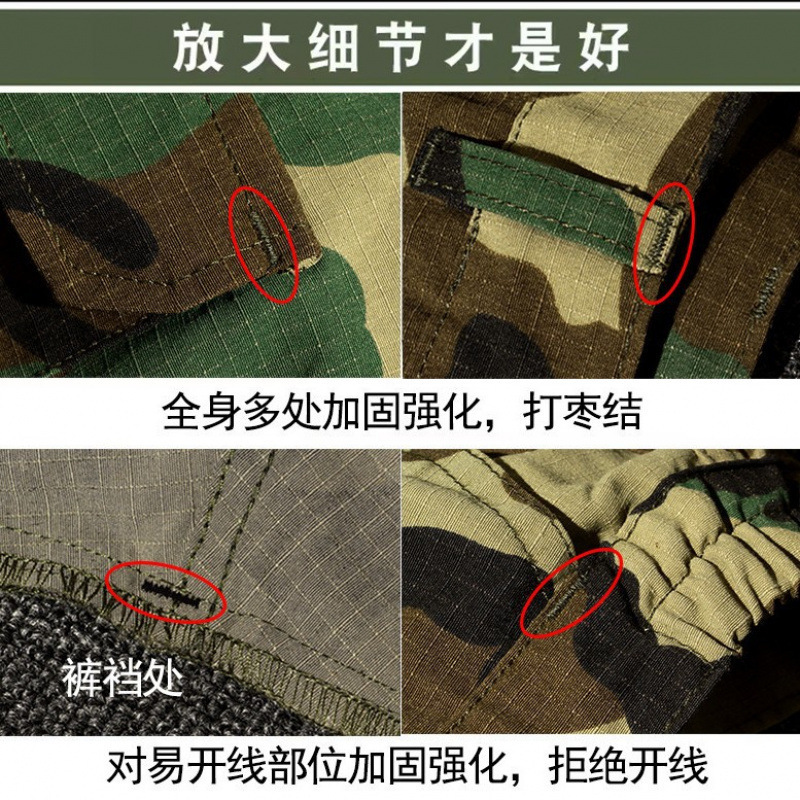 放大细节才是好

全身多处加固强化，打枣结

裤裆处

对易开线部位加固强化，拒绝开线