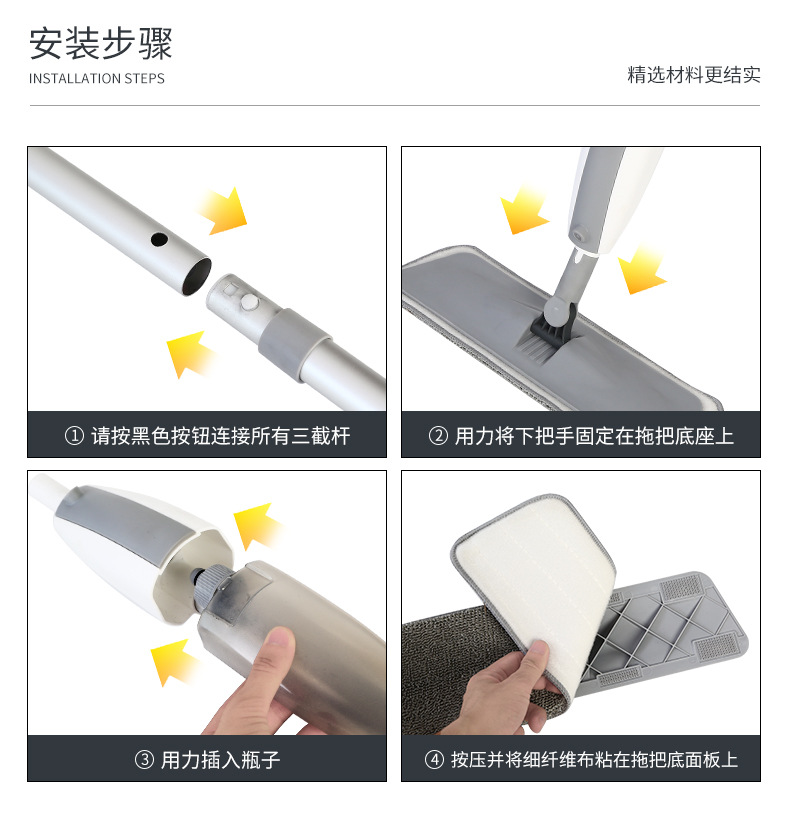 安装步骤
INSTALLATION STEPS

精选材料更结实

① 请按黑色按钮连接所有三截杆

② 用力将下把手固定在拖把底座上

③ 用力插入瓶子

④ 按压并将细纤维布粘在拖把底面板上