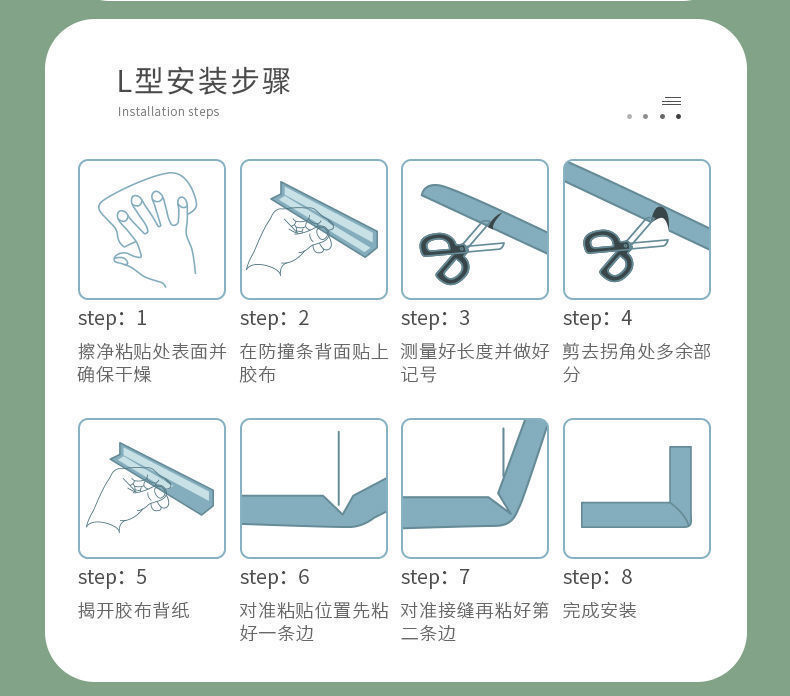 L型安装步骤
Installation steps

step：1
擦净粘贴处表面并确保干燥

step：2
在防撞条背面贴上胶布

step：3
测量好长度并做好记号

step：4
剪去拐角处多余部分

step：5
揭开胶布背纸

step：6
对准粘贴位置先粘好一条边

step：7
对准接缝再粘好第二条边

step：8
完成安装