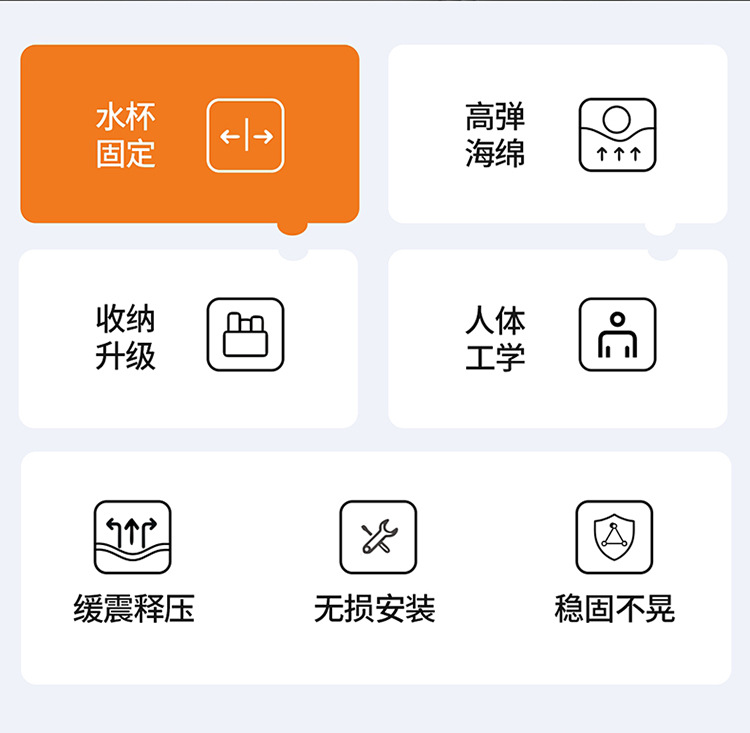 水杯
固定

高弹
海绵

收纳
升级

人体
工学

缓震释压

无损安装

稳固不晃