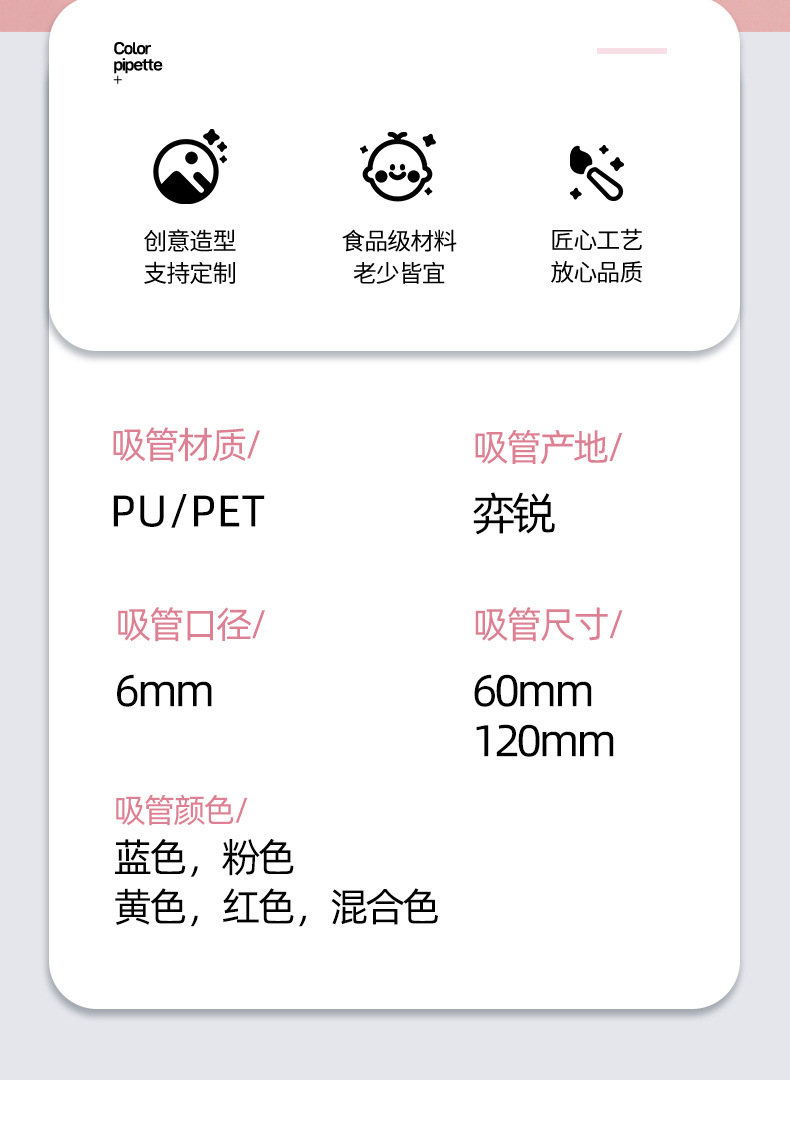 Color
pipette
+

创意造型
支持定制

食品级材料
老少皆宜

匠心工艺
放心品质

吸管材质/
PU/PET

吸管产地/
弈锐

吸管口径/
6mm

吸管尺寸/
60mm
120mm

吸管颜色/
蓝色，粉色
黄色，红色，混合色