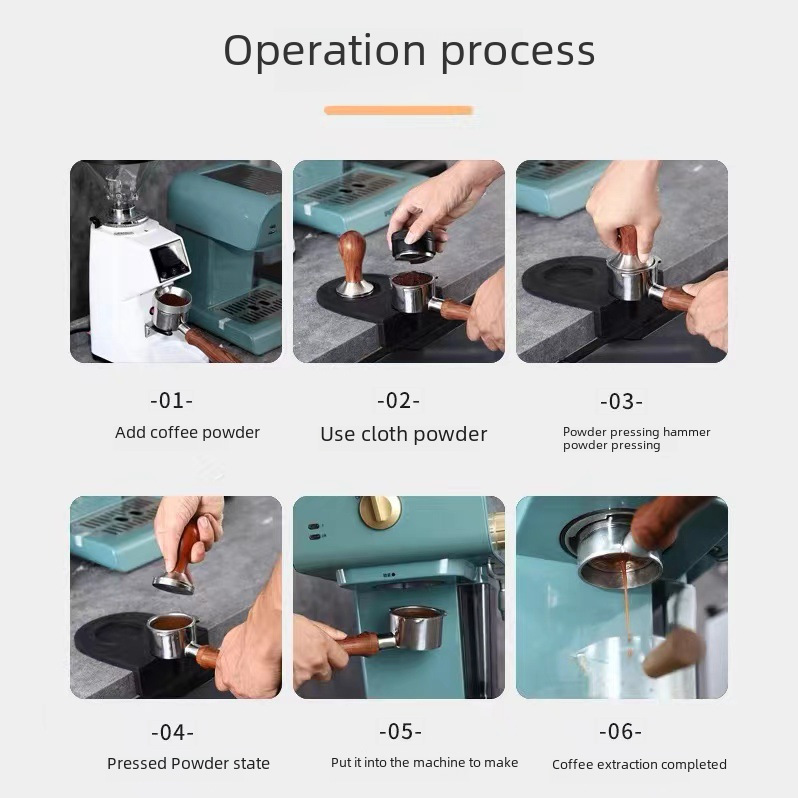 Operation process

-01-
Add coffee powder

-02-
Use cloth powder

-03-
Powder pressing hammer powder pressing

-04-
Pressed Powder state

-05-
Put it into the machine to make

-06-
Coffee extraction completed