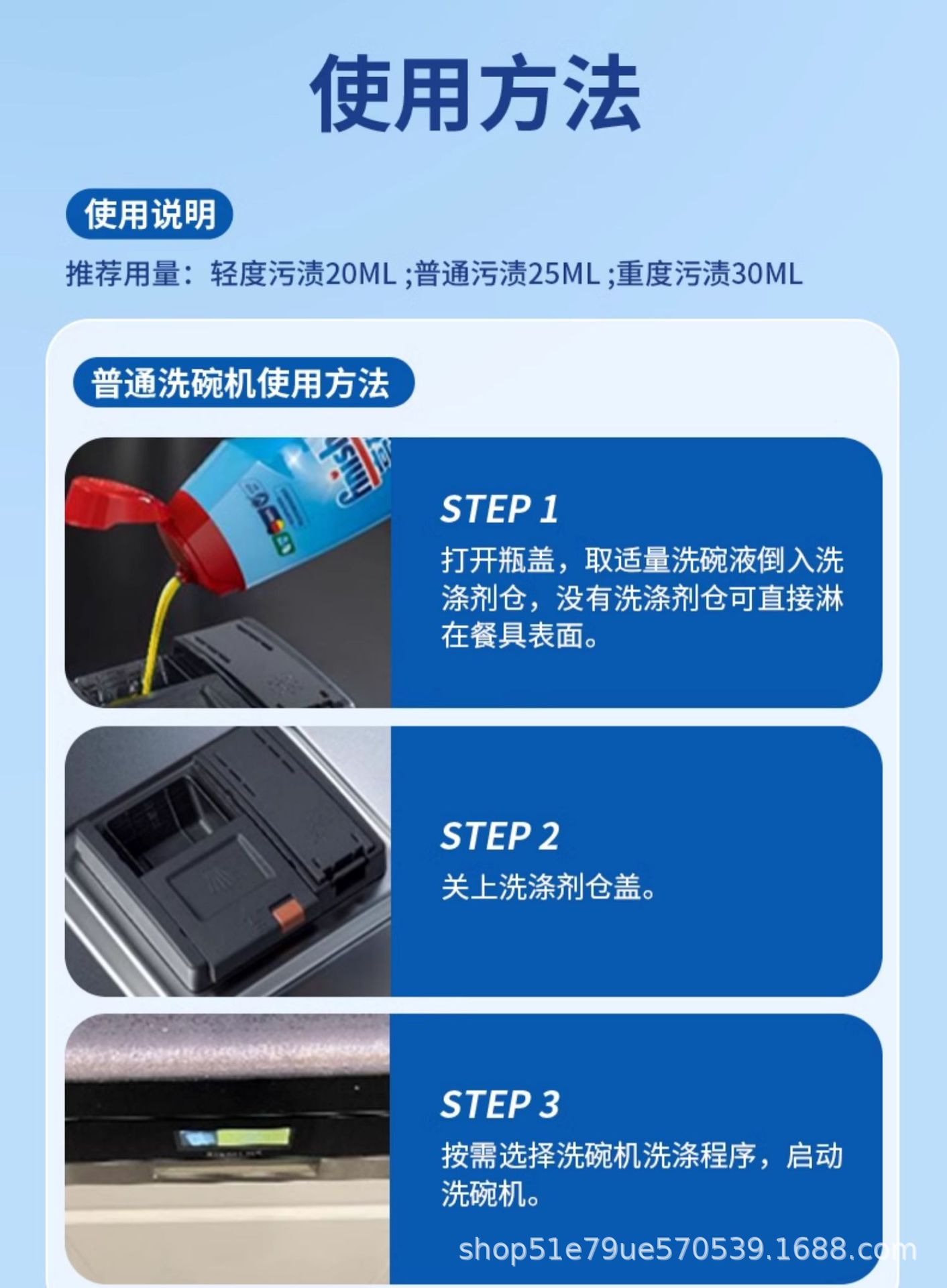 使用方法

使用说明

推荐用量：轻度污渍20ML ;普通污渍25ML ;重度污渍30ML

普通洗碗机使用方法

STEP 1
打开瓶盖，取适量洗碗液倒入洗涤剂仓，没有洗涤剂仓可直接淋在餐具表面。

STEP 2
关上洗涤剂仓盖。

STEP 3
按需选择洗碗机洗涤程序，启动洗碗机。

shop51e79ue570539.1688.com