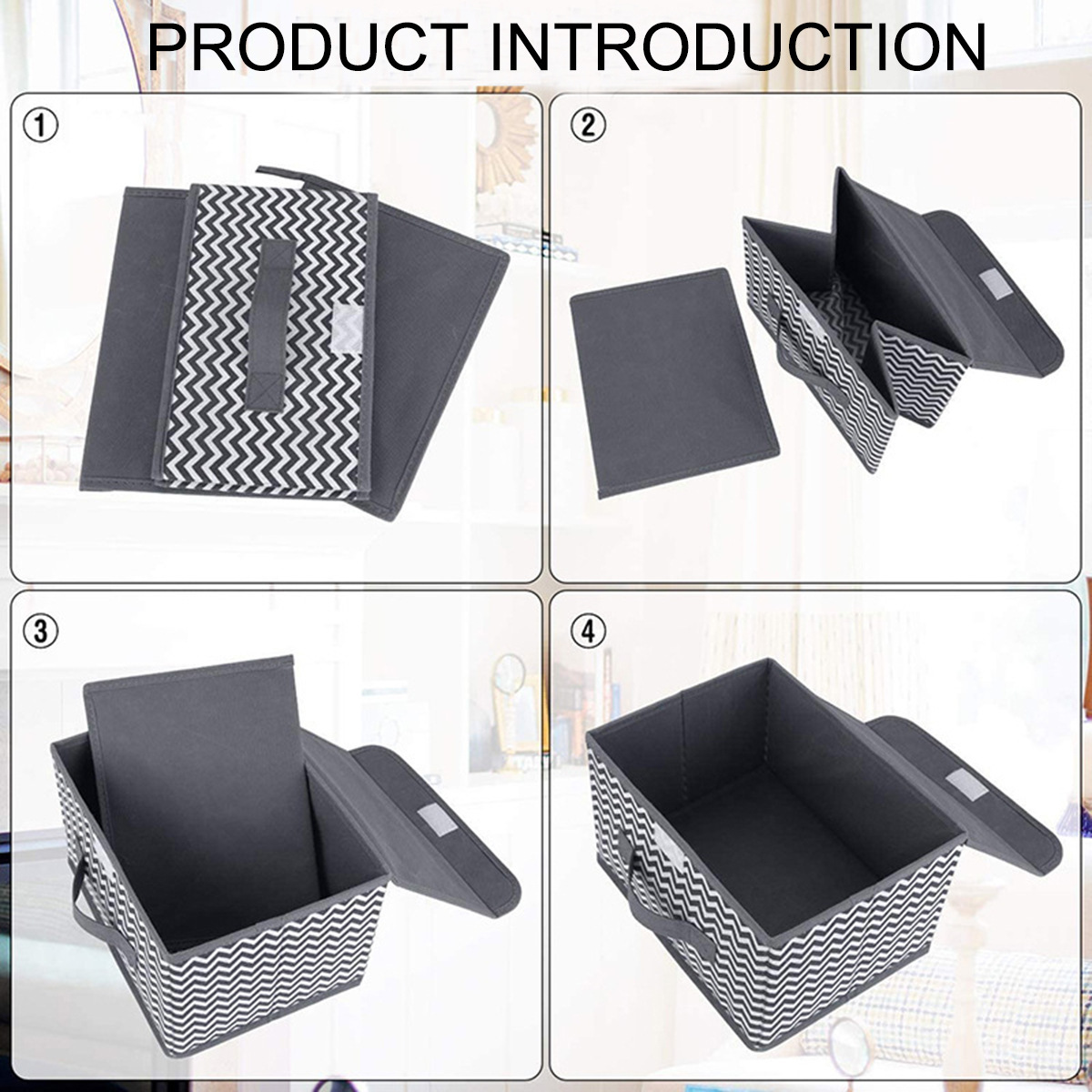 PRODUCT INTRODUCTION

①

②

③

④