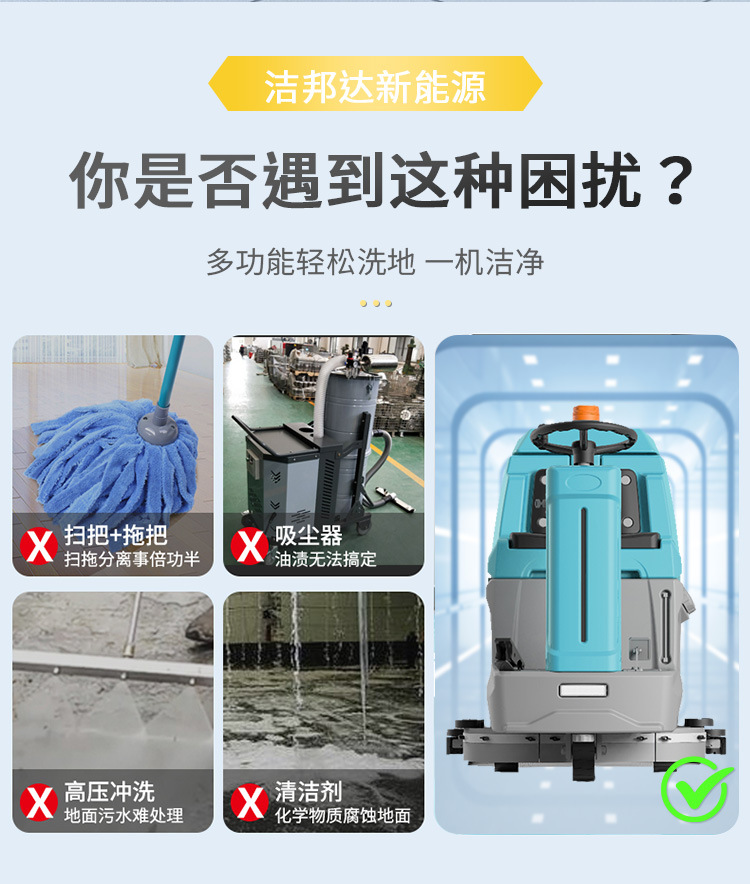 洁邦达新能源

你是否遇到这种困扰？

多功能轻松洗地 一机洁净

扫把+拖把
扫拖分离事倍功半

吸尘器
油渍无法搞定

高压冲洗
地面污水难处理

清洁剂
化学物质腐蚀地面