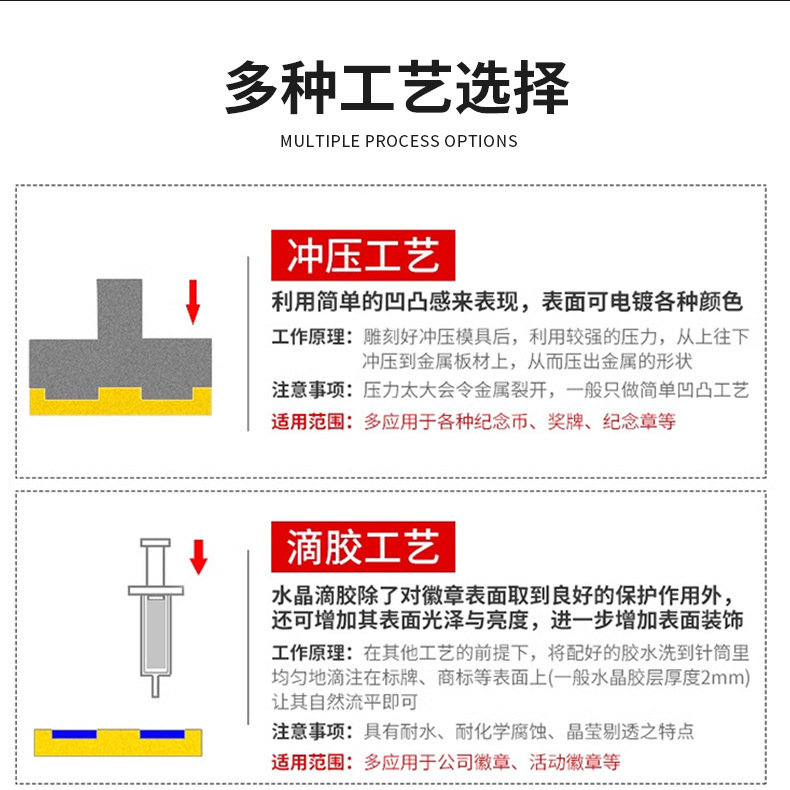 多种工艺选择

MULTIPLE PROCESS OPTIONS

冲压工艺

利用简单的凹凸感来表现，表面可电镀各种颜色

工作原理：雕刻好冲压模具后，利用较强的压力，从上往下冲压到金属板材上，从而压出金属的形状

注意事项：压力太大会令金属裂开，一般只做简单凹凸工艺

适用范围：多应用于各种纪念币、奖牌、纪念章等

滴胶工艺

水晶滴胶除了对徽章表面取到良好的保护作用外，还可增加其表面光泽与亮度，进一步增加表面装饰

工作原理：在其他工艺的前提下，将配好的胶水洗到针筒里均匀地滴注在标牌、商标等表面上(一般水晶胶层厚度2mm)让其自然流平即可

注意事项：具有耐水、耐化学腐蚀、晶莹剔透之特点

适用范围：多应用于公司徽章、活动徽章等