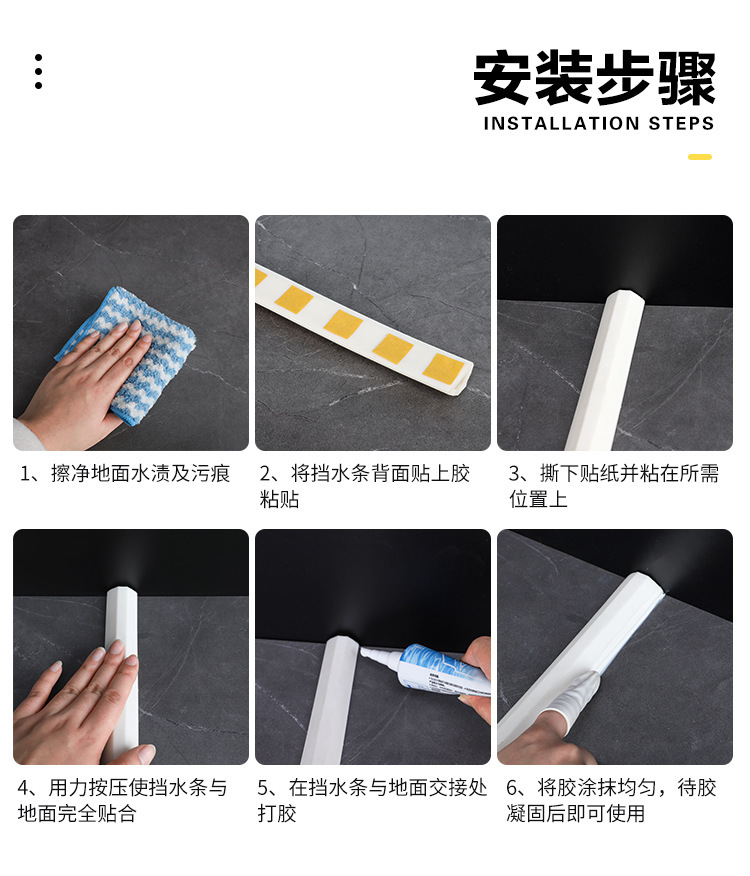 安装步骤
INSTALLATION STEPS

1、擦净地面水渍及污痕

2、将挡水条背面贴上胶粘贴

3、撕下贴纸并粘在所需位置上

4、用力按压使挡水条与地面完全贴合

5、在挡水条与地面交接处打胶

6、将胶涂抹均匀，待胶凝固后即可使用