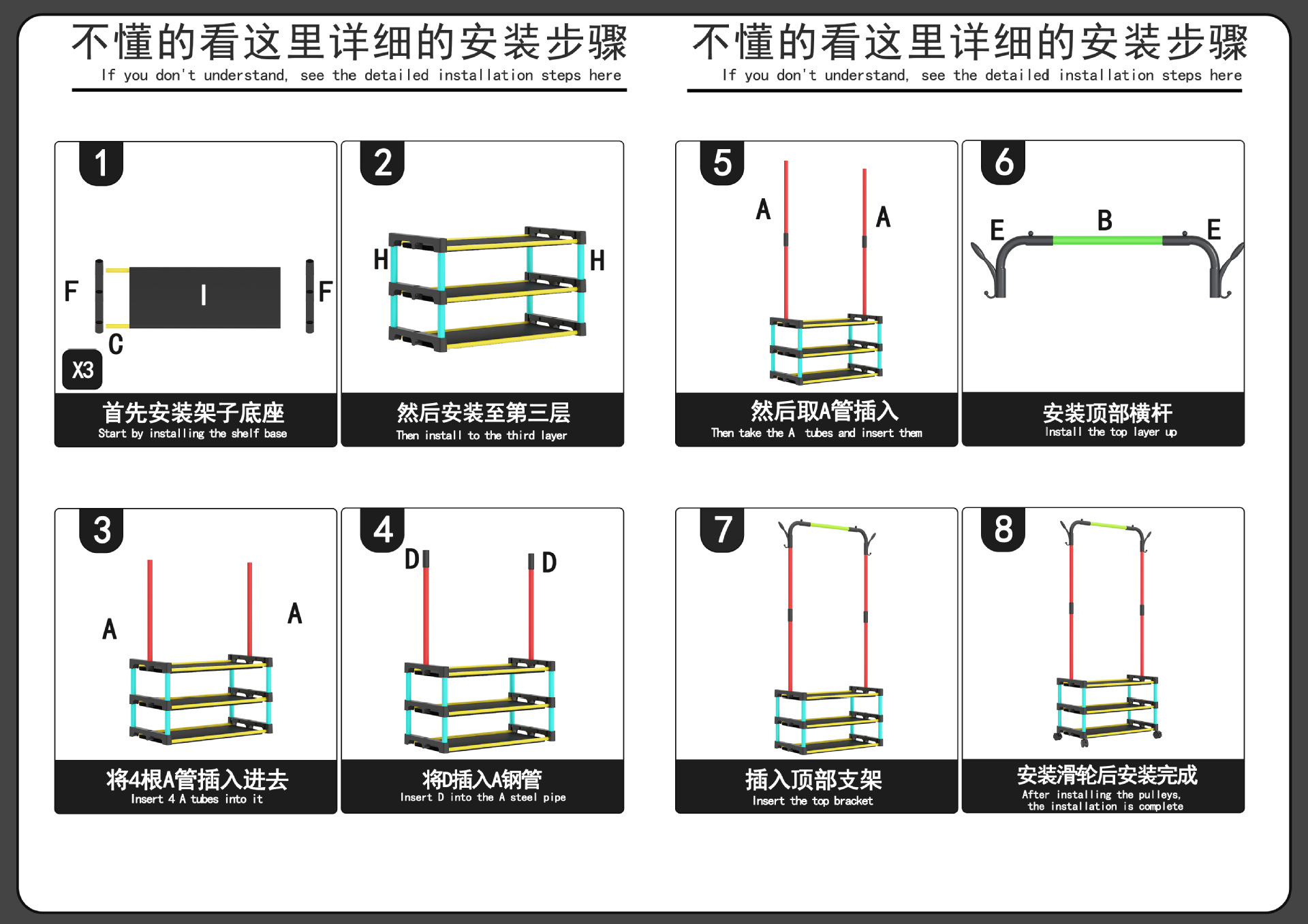 不懂的看这里详细的安装步骤
If you don't understand, see the detailed installation steps here

1
F
I
F
C
X3
首先安装架子底座
Start by installing the shelf base

2
H
H
然后安装至第三层
Then install to the third layer

3
A
A
将4根A管插入进去
Insert 4 A tubes into it

4
D
D
将D插入A钢管
Insert D into the A steel pipe

不懂的看这里详细的安装步骤
If you don't understand, see the detailed installation steps here

5
A
A
然后取A管插入
Then take the A tubes and insert them

6
E
B
E
安装顶部横杆
Install the top layer up

7
插入顶部支架
Insert the top bracket

8
安装滑轮后安装完成
After installing the pulleys, the installation is complete