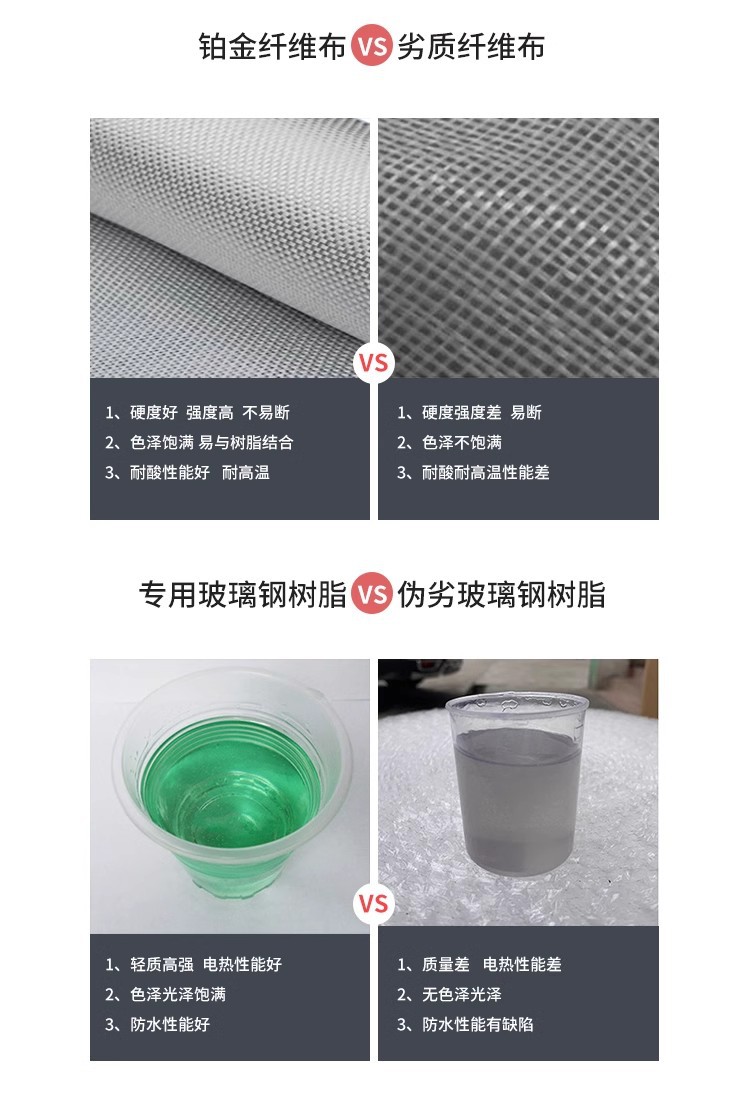 铂金纤维布 VS 劣质纤维布

VS

1、硬度好 强度高 不易断
2、色泽饱满 易与树脂结合
3、耐酸性能好 耐高温

1、硬度强度差 易断
2、色泽不饱满
3、耐酸耐高温性能差

专用玻璃钢树脂 VS 伪劣玻璃钢树脂

VS

1、轻质高强 电热性能好
2、色泽光泽饱满
3、防水性能好

1、质量差 电热性能差
2、无色泽光泽
3、防水性能有缺陷