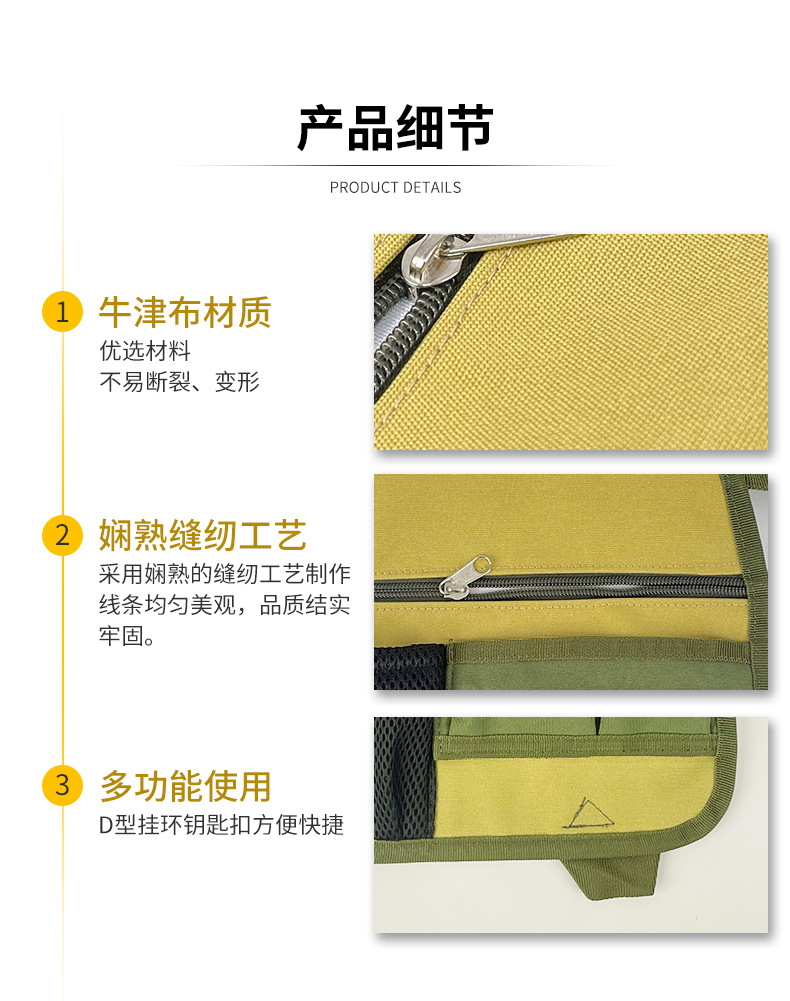 产品细节

PRODUCT DETAILS

1 牛津布材质

优选材料
不易断裂、变形

2 娴熟缝纫工艺

采用娴熟的缝纫工艺制作线条均匀美观，品质结实牢固。

3 多功能使用

D型挂环钥匙扣方便快捷