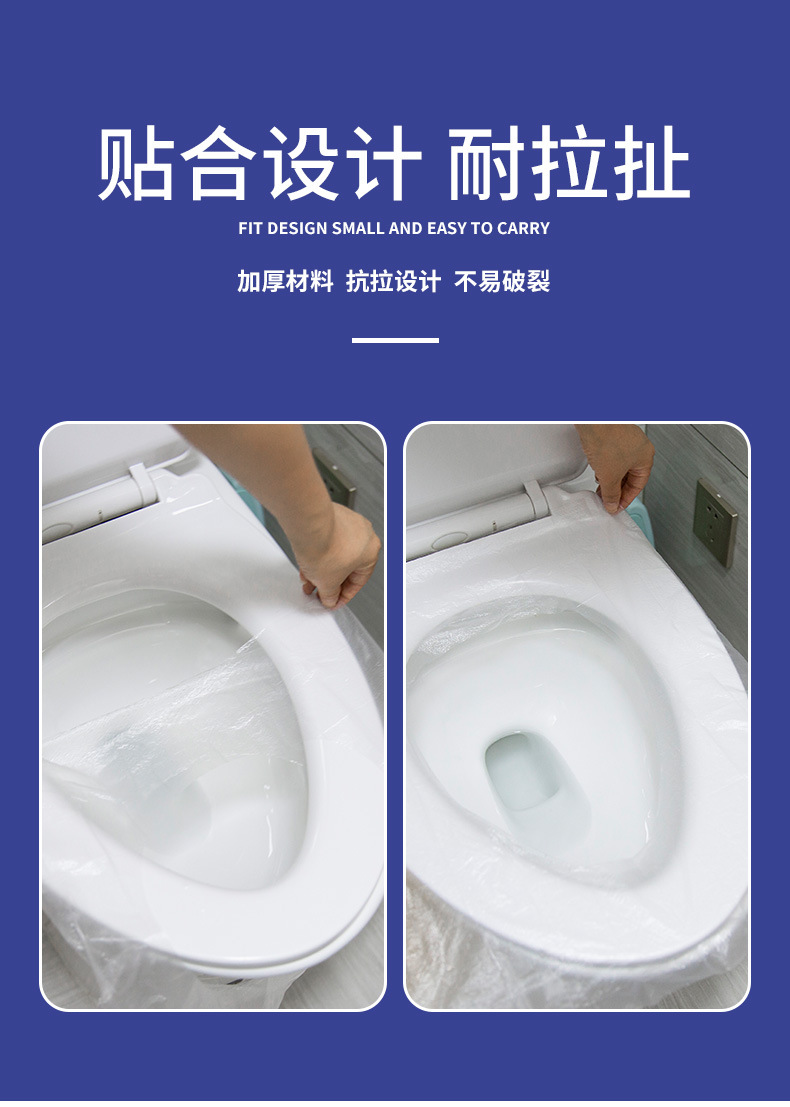 贴合设计 耐拉扯

FIT DESIGN SMALL AND EASY TO CARRY

加厚材料 抗拉设计 不易破裂