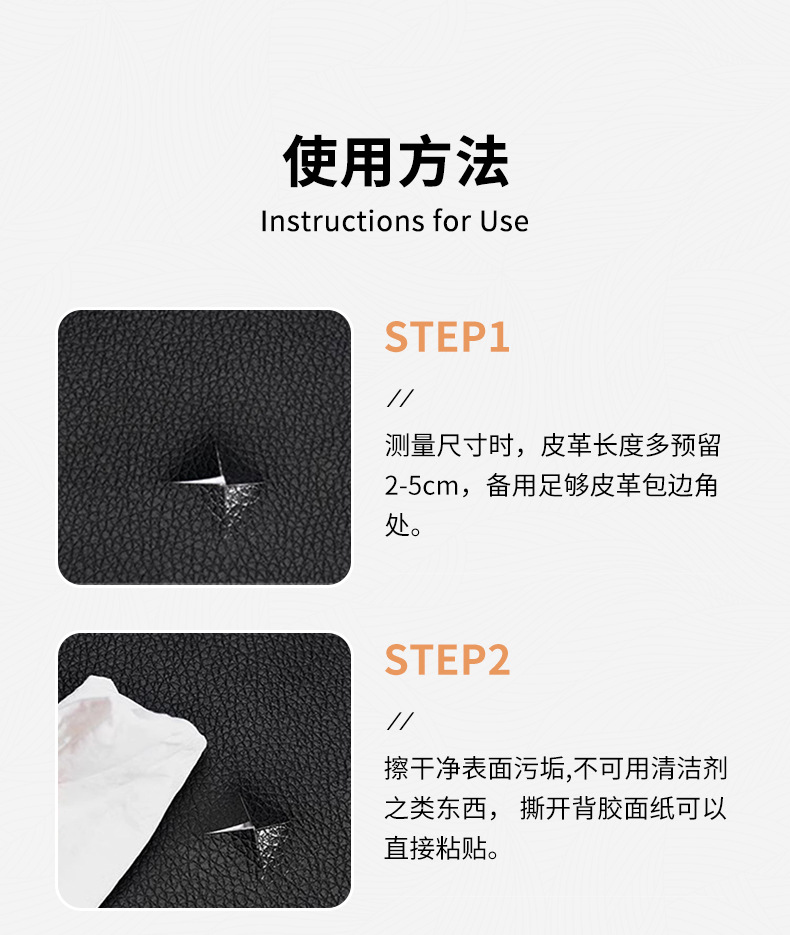 使用方法
Instructions for Use

STEP1

//

测量尺寸时，皮革长度多预留2-5cm，备用足够皮革包边角处。

STEP2

//

擦干净表面污垢,不可用清洁剂之类东西， 撕开背胶面纸可以直接粘贴。