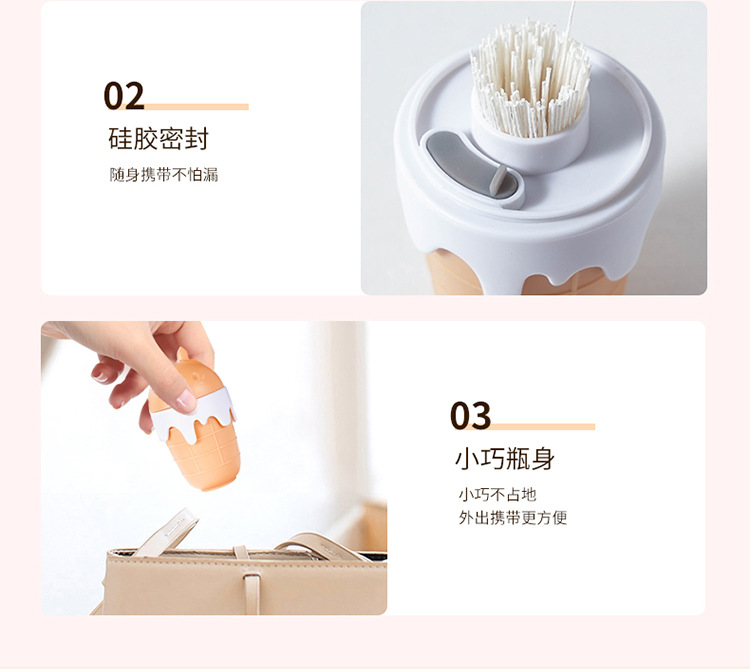 02
硅胶密封
随身携带不怕漏

03
小巧瓶身
小巧不占地
外出携带更方便