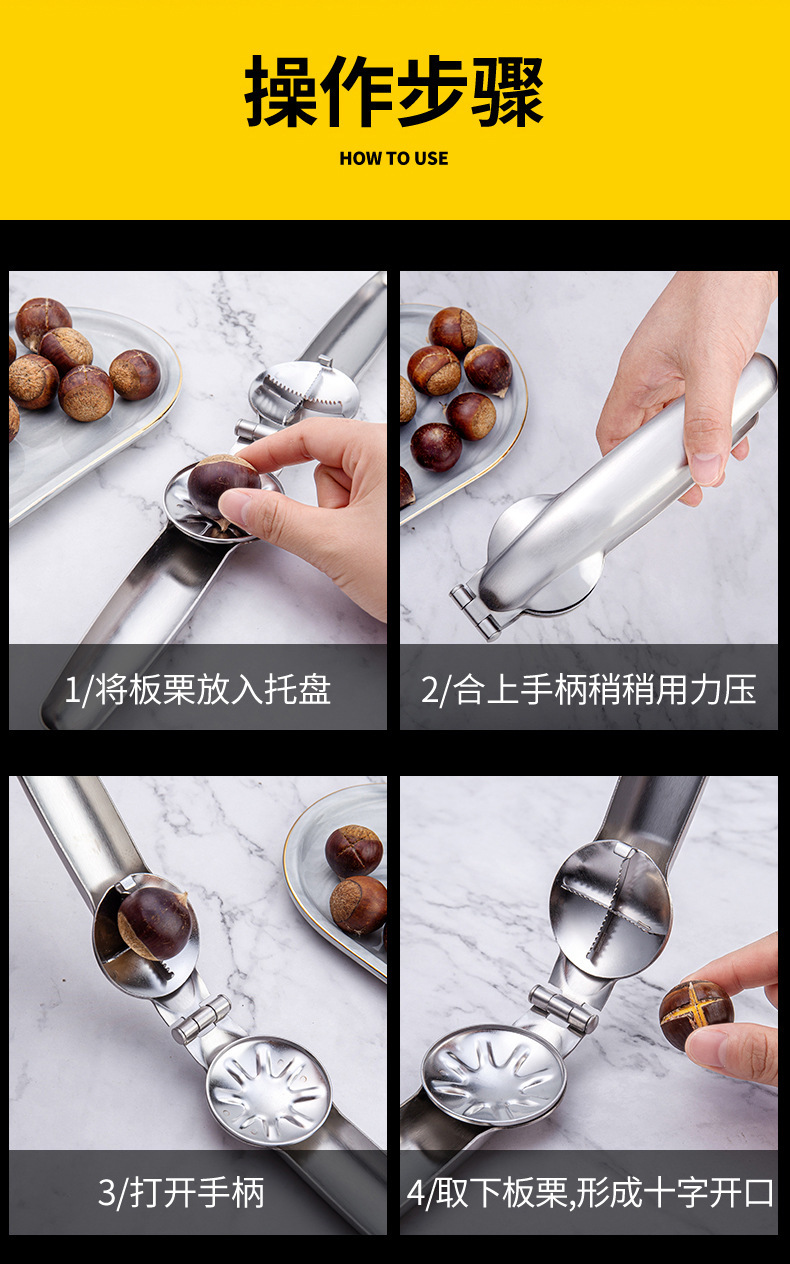 操作步骤

HOW TO USE

1/将板栗放入托盘

2/合上手柄稍稍用力压

3/打开手柄

4/取下板栗,形成十字开口