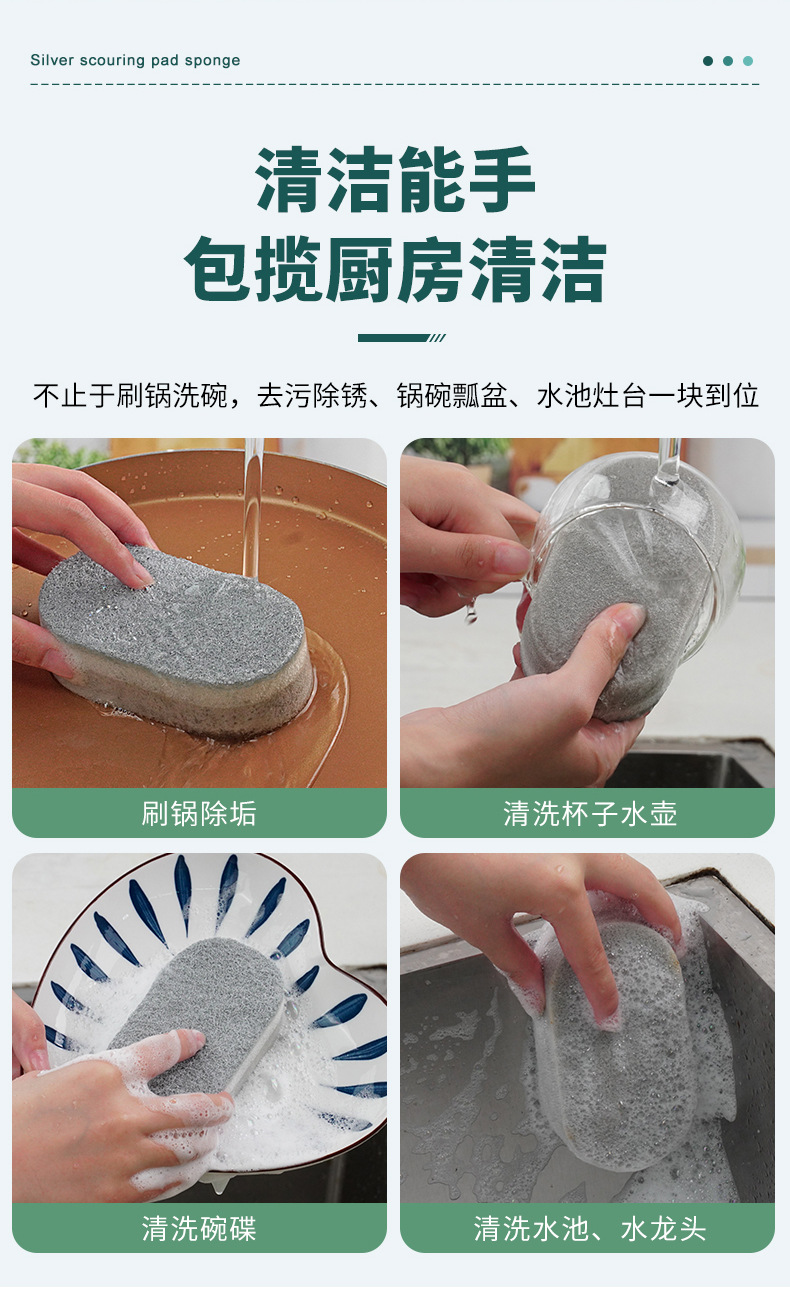 Silver scouring pad sponge

清洁能手
包揽厨房清洁

不止于刷锅洗碗，去污除锈、锅碗瓢盆、水池灶台一块到位

刷锅除垢

清洗杯子水壶

清洗碗碟

清洗水池、水龙头