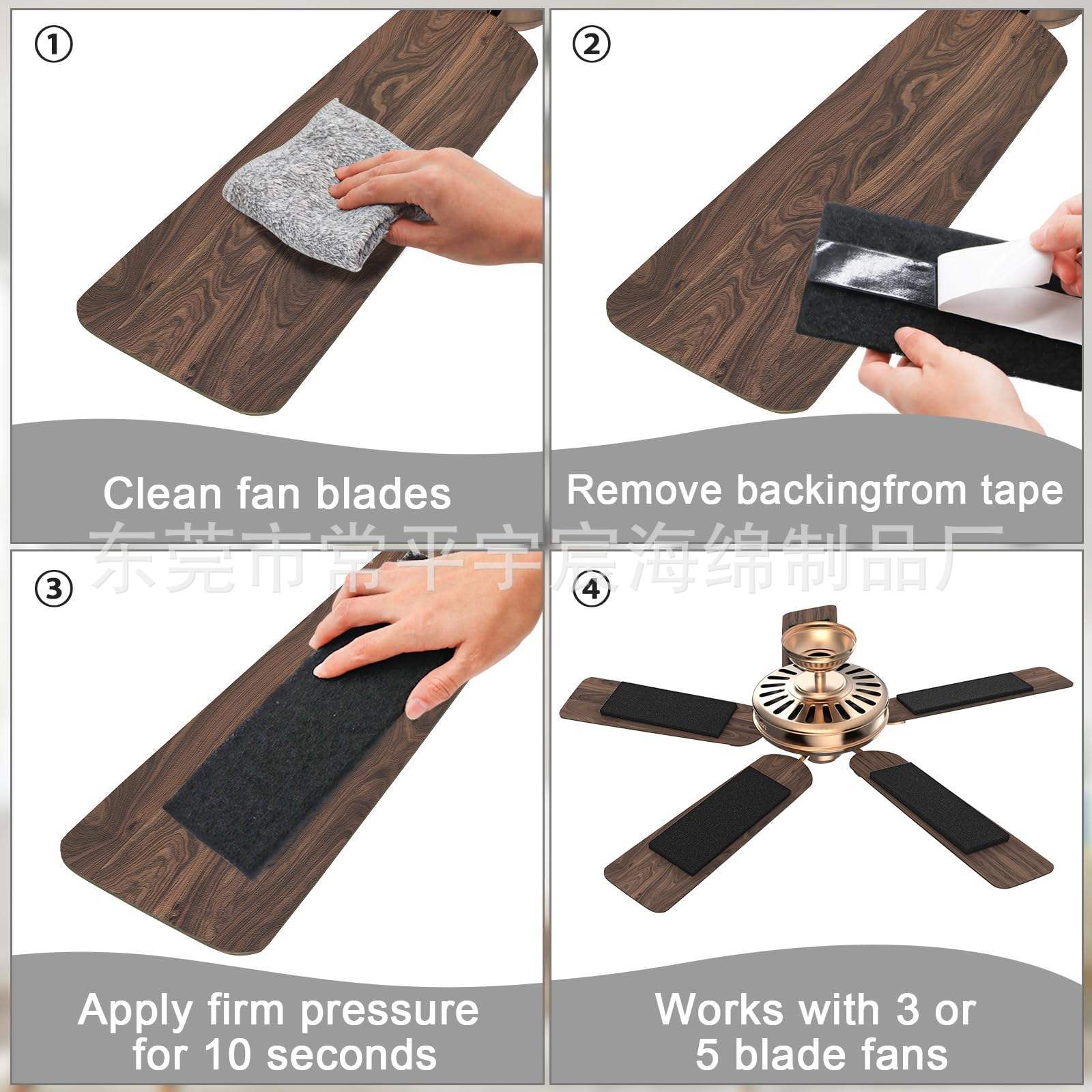 ①

Clean fan blades

②

Remove backingfrom tape

东莞市常平宇宸海绵制品厂

③

Apply firm pressure for 10 seconds

④

Works with 3 or 5 blade fans