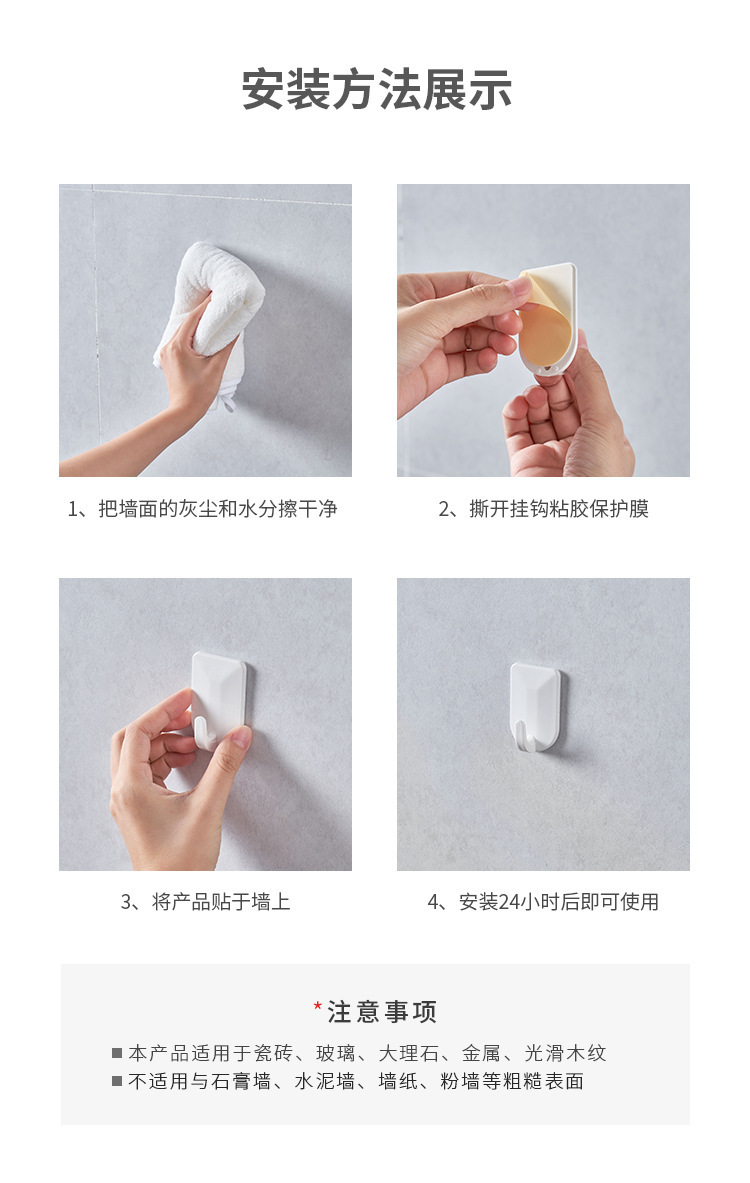 安装方法展示

1、把墙面的灰尘和水分擦干净

2、撕开挂钩粘胶保护膜

3、将产品贴于墙上

4、安装24小时后即可使用

*注意事项

■ 本产品适用于瓷砖、玻璃、大理石、金属、光滑木纹
■ 不适用与石膏墙、水泥墙、墙纸、粉墙等粗糙表面