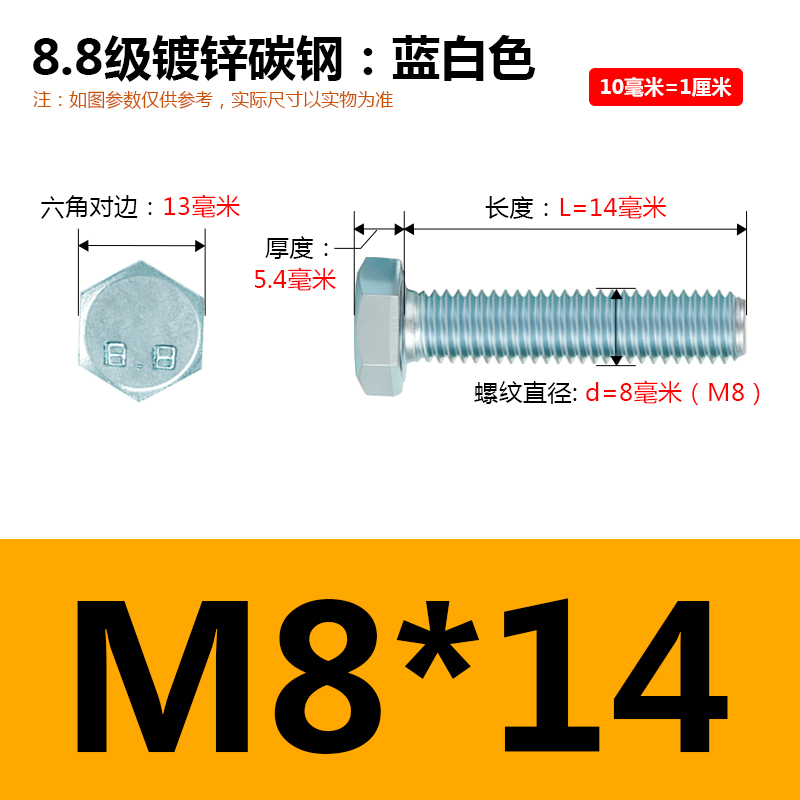 8.8级镀锌碳钢：蓝白色

注：如图参数仅供参考，实际尺寸以实物为准

10毫米=1厘米

六角对边：13毫米

8.8

厚度：5.4毫米

长度：L=14毫米

螺纹直径: d=8毫米（M8）

M8*14