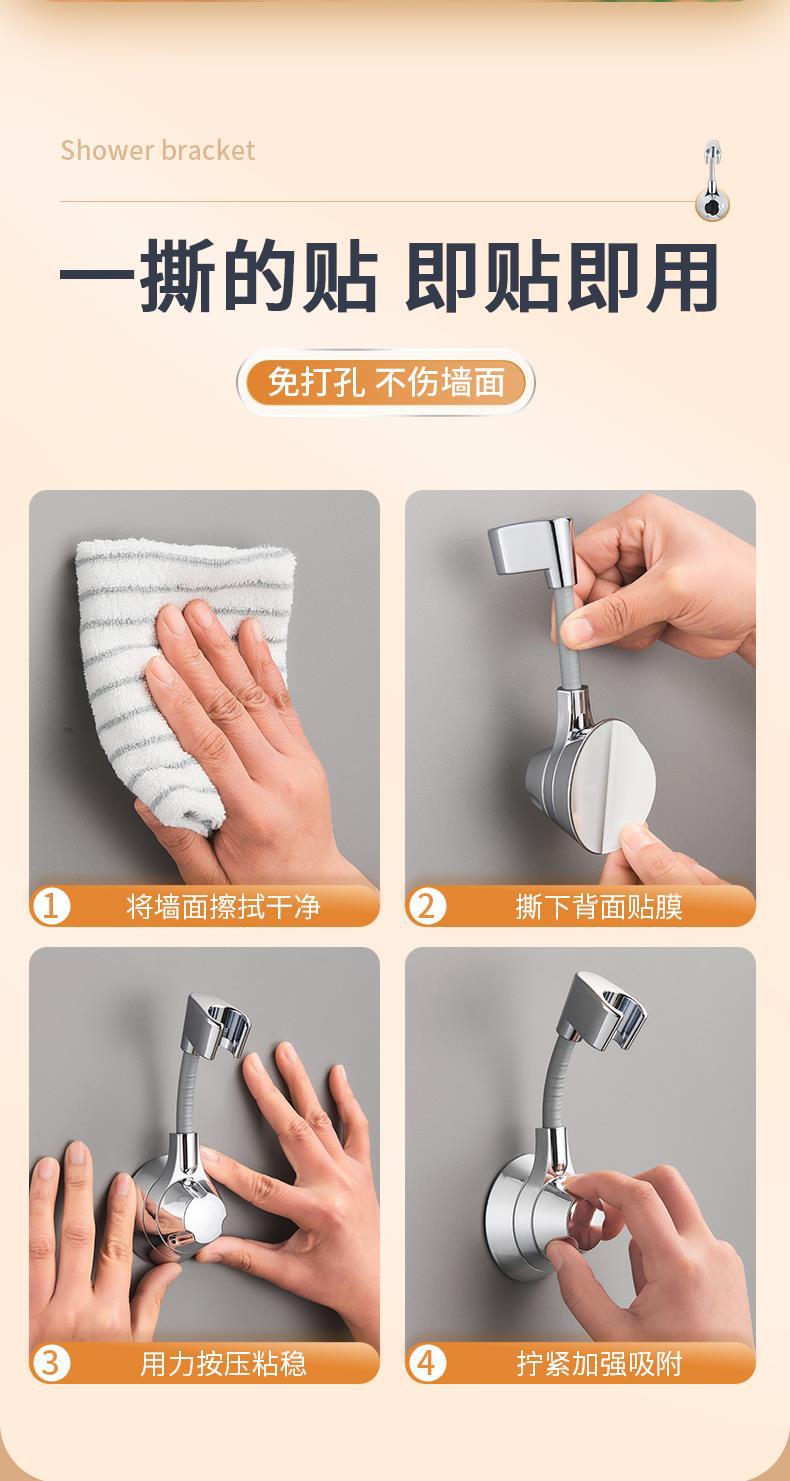 Shower bracket

一撕的贴 即贴即用

免打孔 不伤墙面

1 将墙面擦拭干净

2 撕下背面贴膜

3 用力按压粘稳

4 拧紧加强吸附